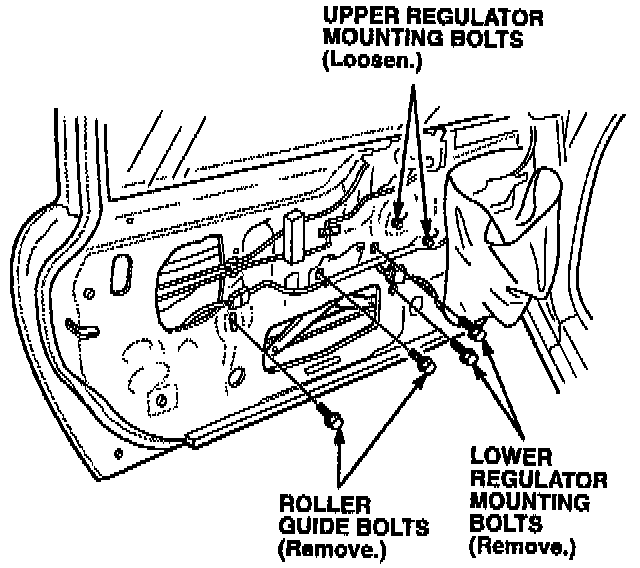 UPPER REGULATOR MOUNTING BOLTS (Loosen.)

ROLLER GUIDE BOLTS (Remove.)

LOWER REGULATOR MOUNTING BOLTS (Remove.)