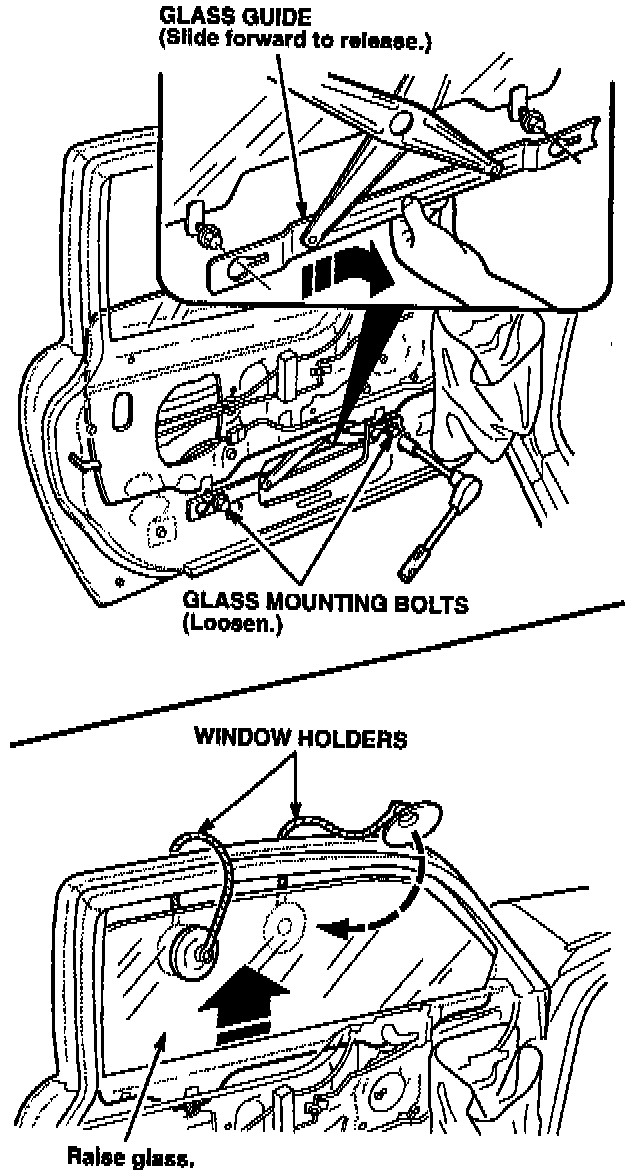 GLASS GUIDE
(Slide forward to release.)

GLASS MOUNTING BOLTS
(Loosen.)

WINDOW HOLDERS

Raise glass.