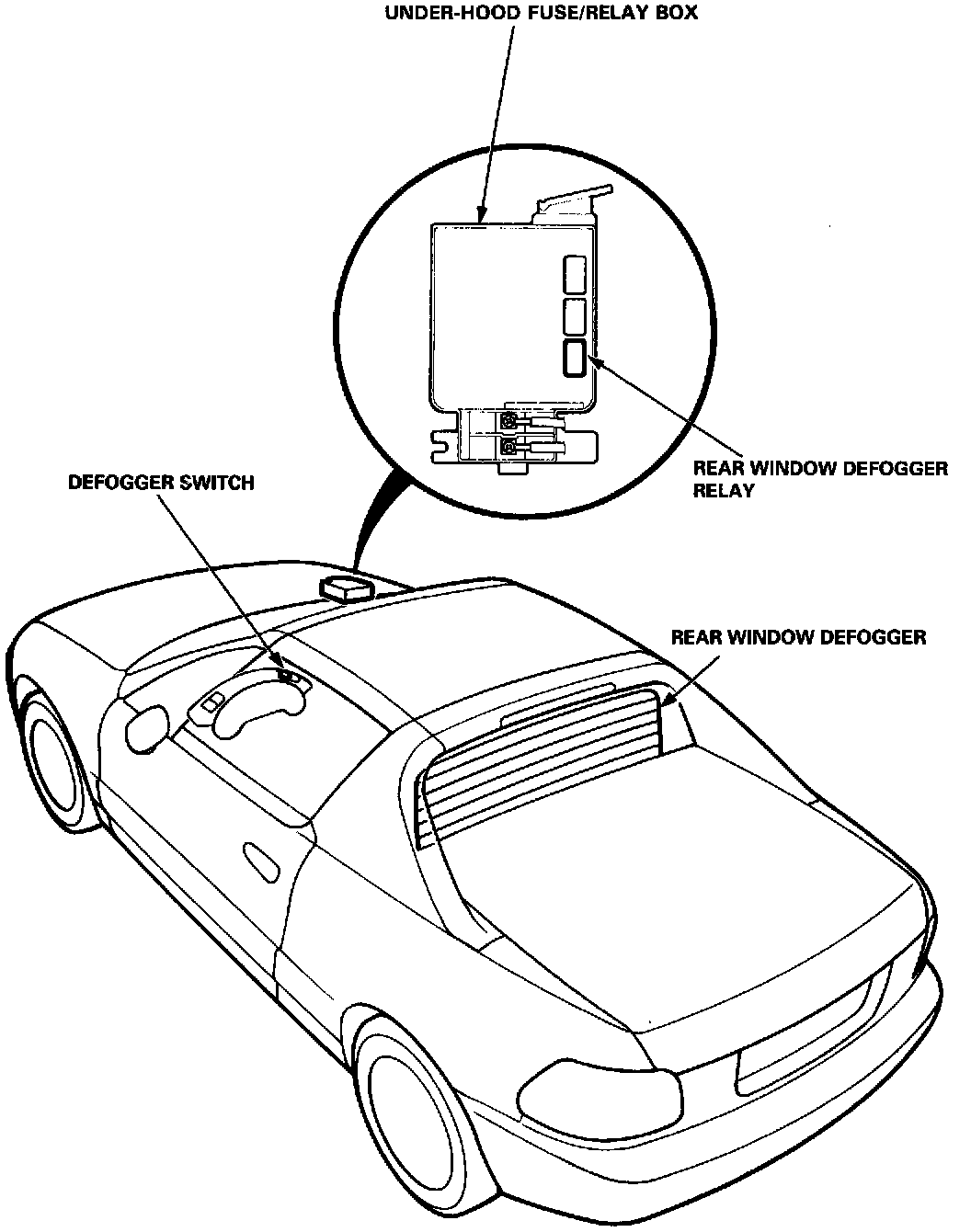 UNDER-HOOD FUSE/RELAY BOX

REAR WINDOW DEFOGGER RELAY

DEFOGGER SWITCH

REAR WINDOW DEFOGGER