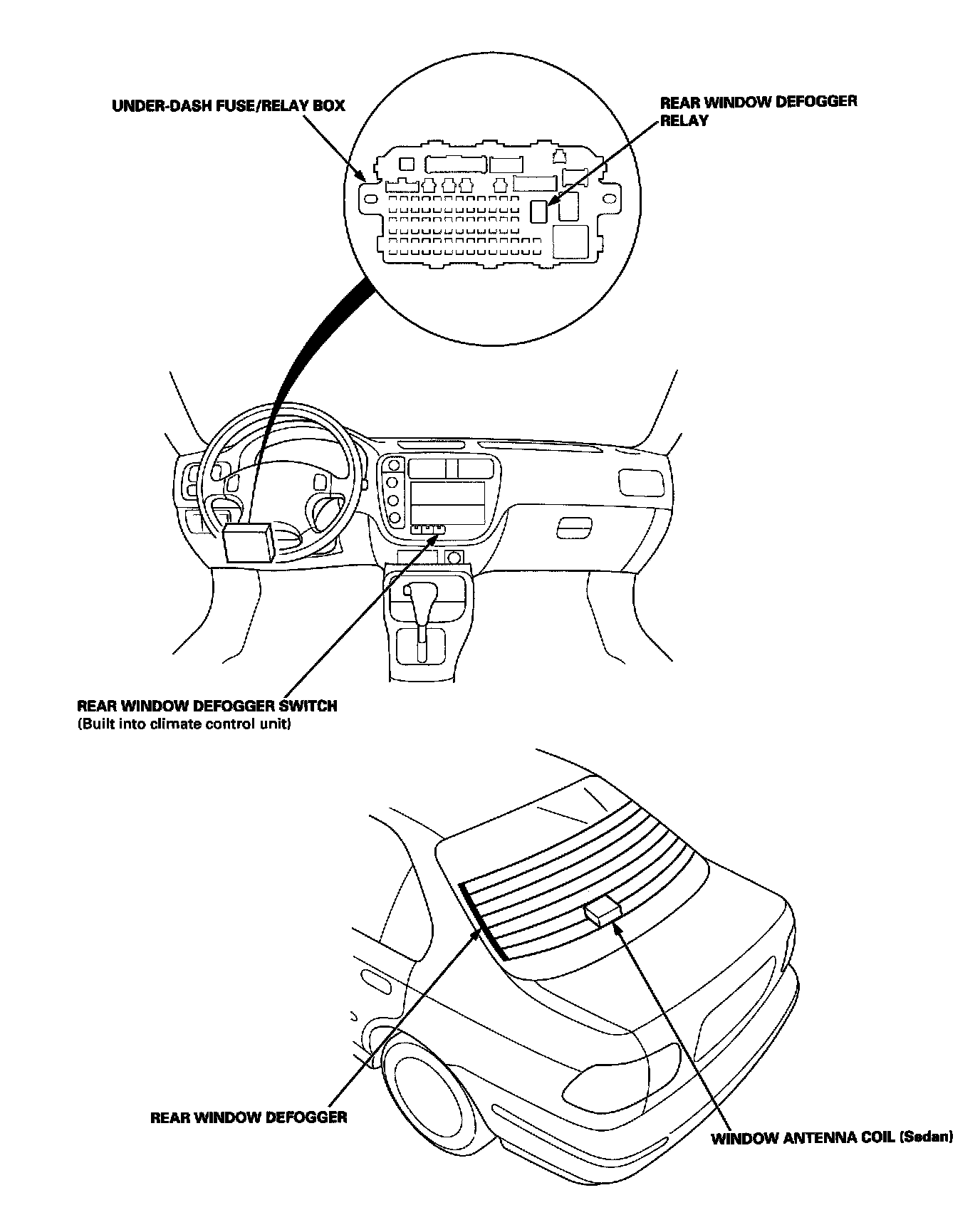 UNDER-DASH FUSE/RELAY BOX

REAR WINDOW DEFOGGER RELAY

REAR WINDOW DEFOGGER SWITCH
(Built into climate control unit)

REAR WINDOW DEFOGGER

WINDOW ANTENNA COIL (Sedan)