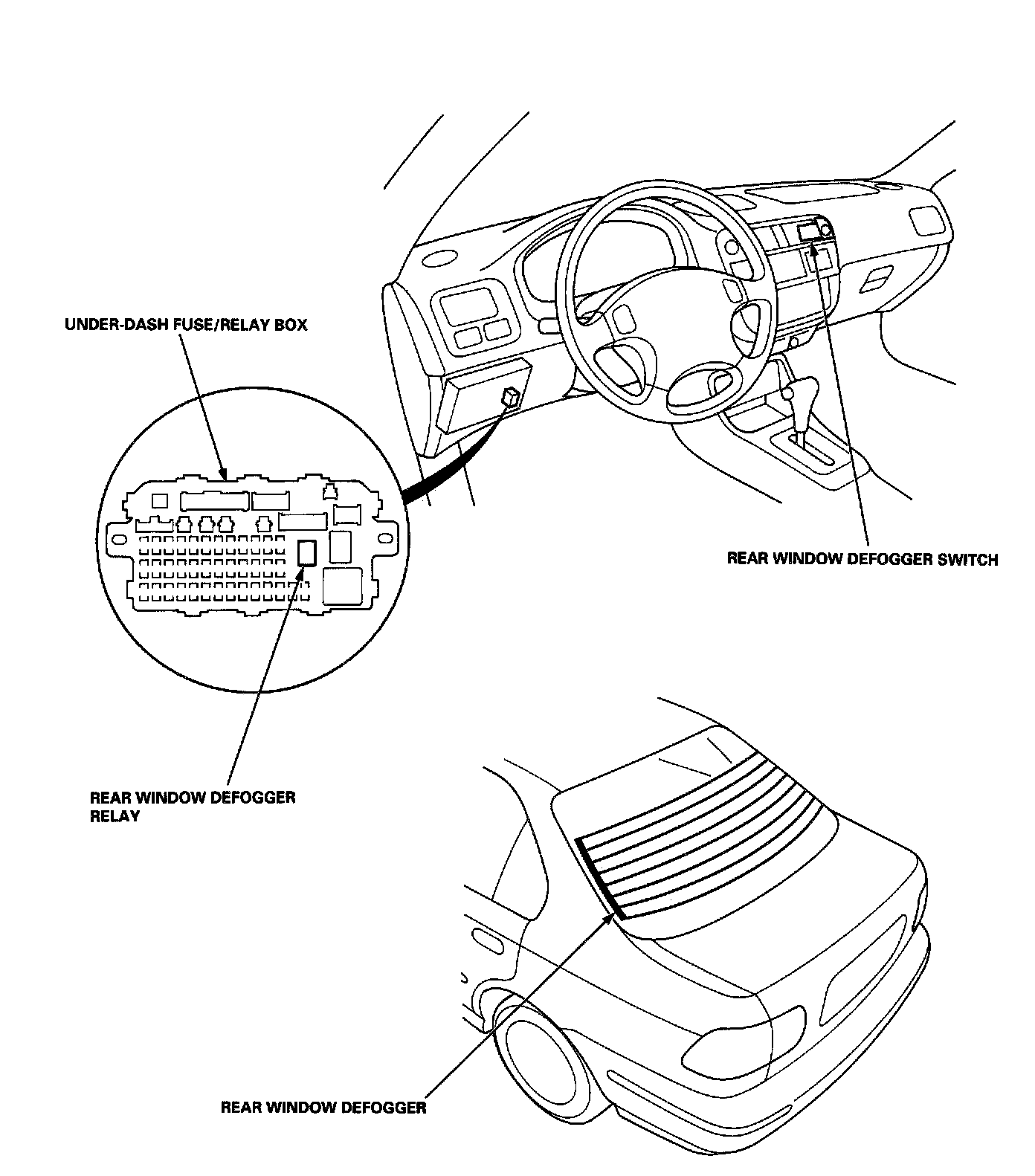 UNDER-DASH FUSE/RELAY BOX

REAR WINDOW DEFOGGER SWITCH

REAR WINDOW DEFOGGER RELAY

REAR WINDOW DEFOGGER