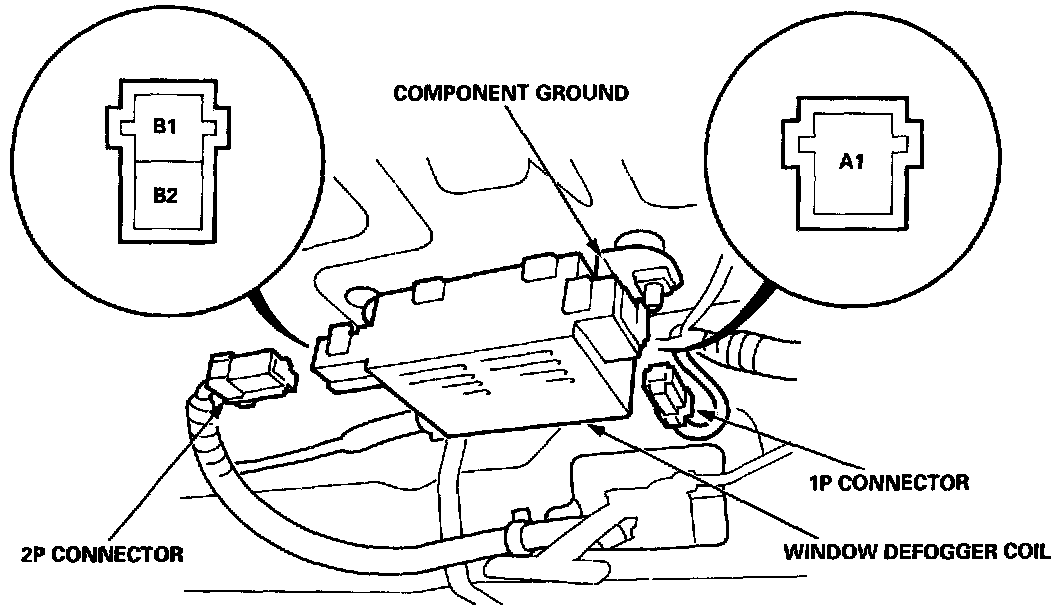 B1
B2
COMPONENT GROUND
A1
1P CONNECTOR
2P CONNECTOR
WINDOW DEFOGGER COIL