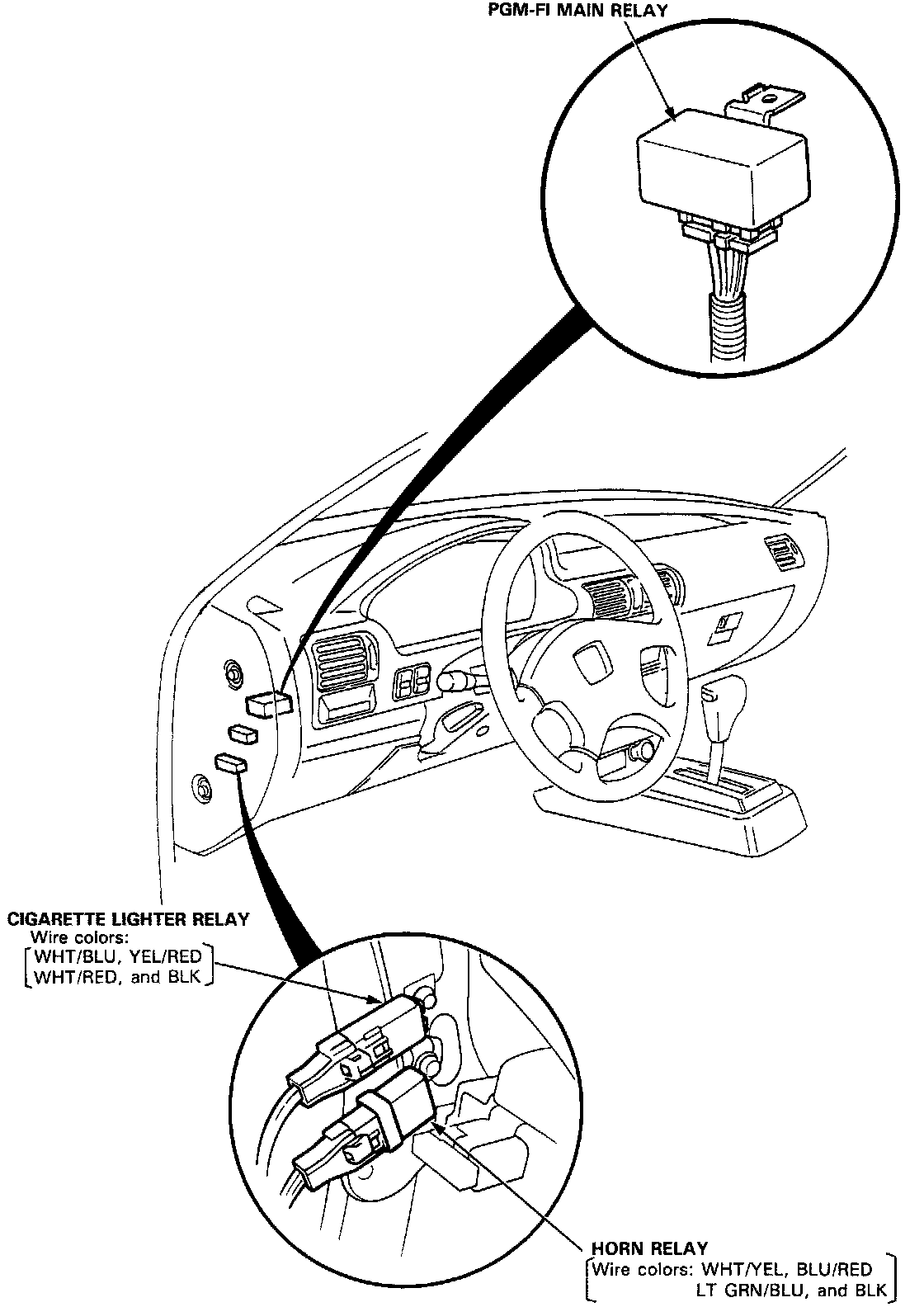 PGM-FI MAIN RELAY

CIGARETTE LIGHTER RELAY
Wire colors:
WHT/BLU, YEL/RED
WHT/RED, and BLK

HORN RELAY
Wire colors: WHT/YEL, BLU/RED
LT GRN/BLU, and BLK