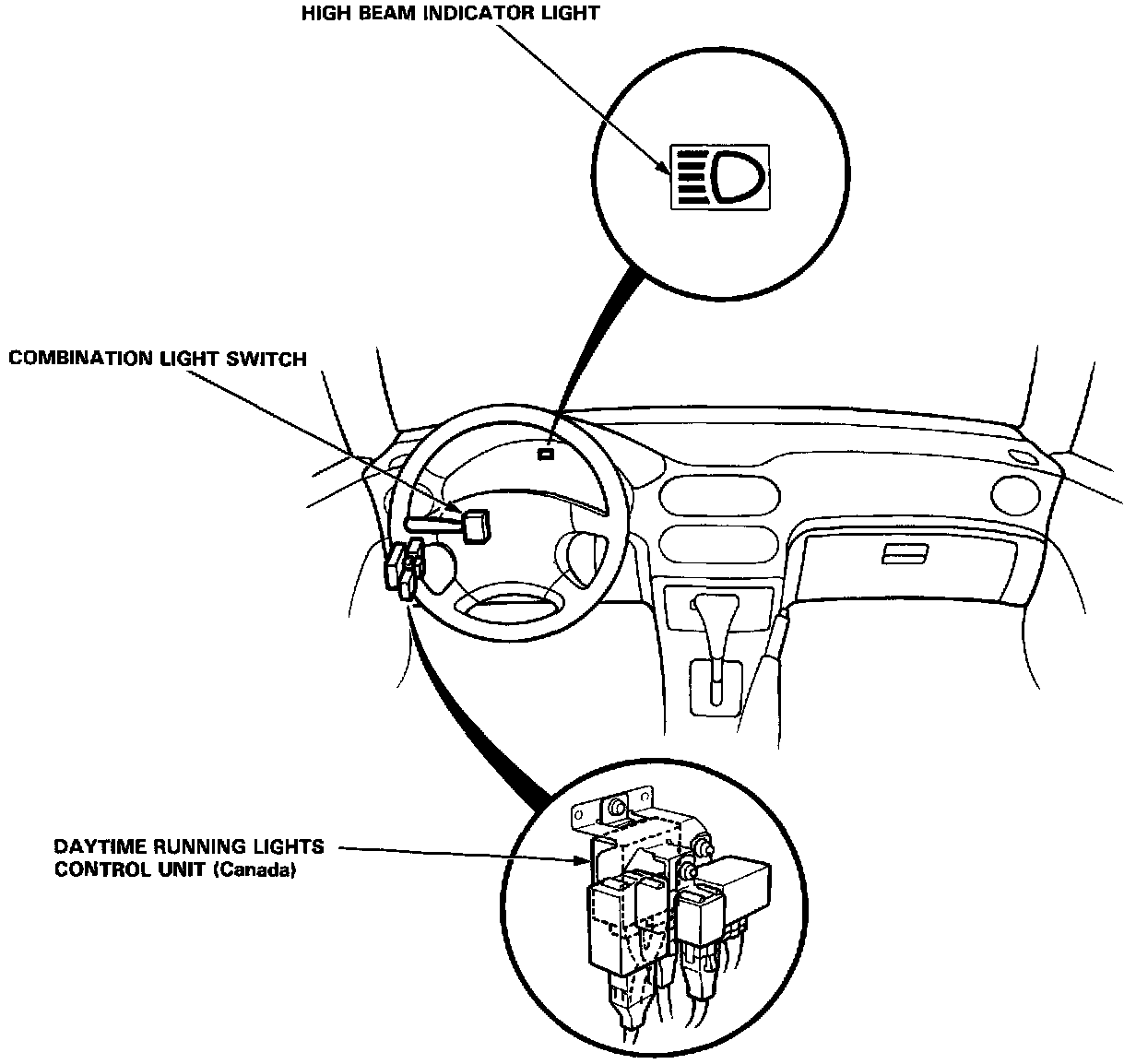 HIGH BEAM INDICATOR LIGHT

COMBINATION LIGHT SWITCH

DAYTIME RUNNING LIGHTS CONTROL UNIT (Canada)