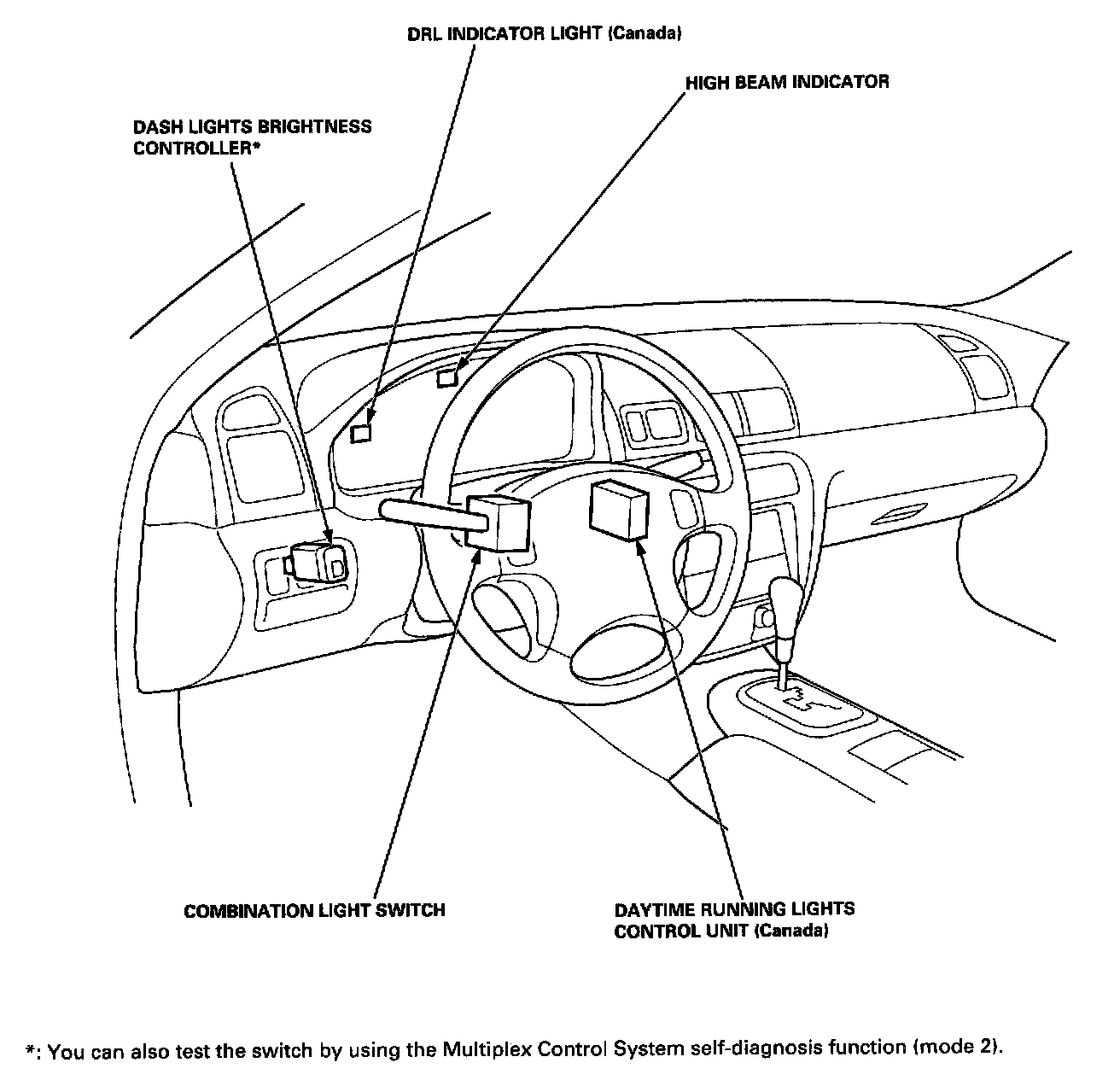 DRL INDICATOR LIGHT (Canada)

HIGH BEAM INDICATOR

DASH LIGHTS BRIGHTNESS CONTROLLER*

COMBINATION LIGHT SWITCH

DAYTIME RUNNING LIGHTS CONTROL UNIT (Canada)

*: You can also test the switch by using the Multiplex Control System self-diagnosis function (mode 2).