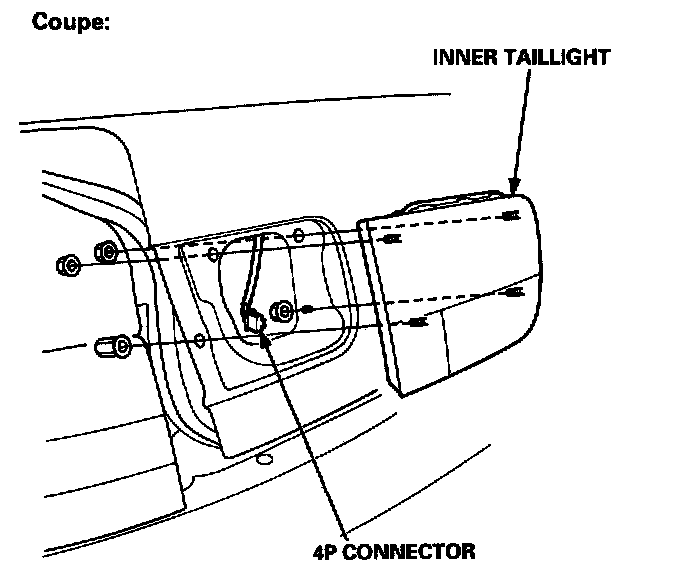 Coupe:

INNER TAILLIGHT

4P CONNECTOR