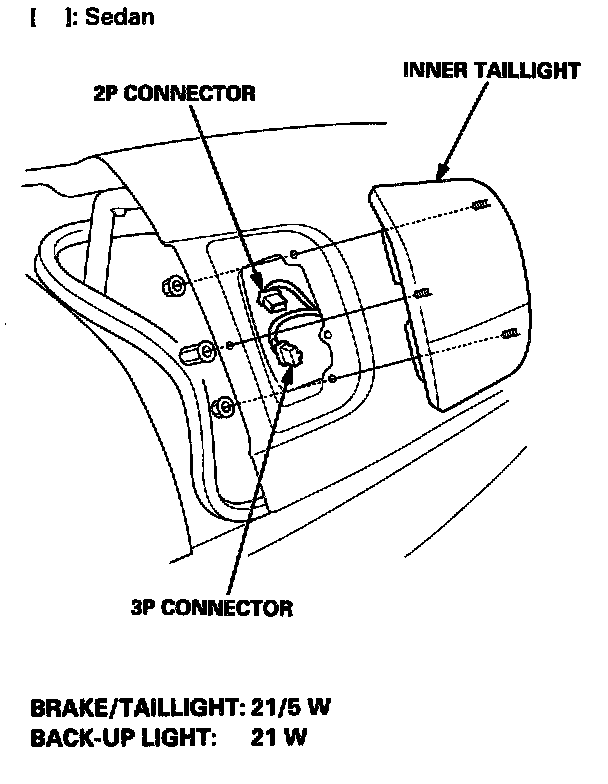 [ ]: Sedan

INNER TAILLIGHT

2P CONNECTOR

3P CONNECTOR

BRAKE/TAILLIGHT: 21/5 W
BACK-UP LIGHT: 21 W