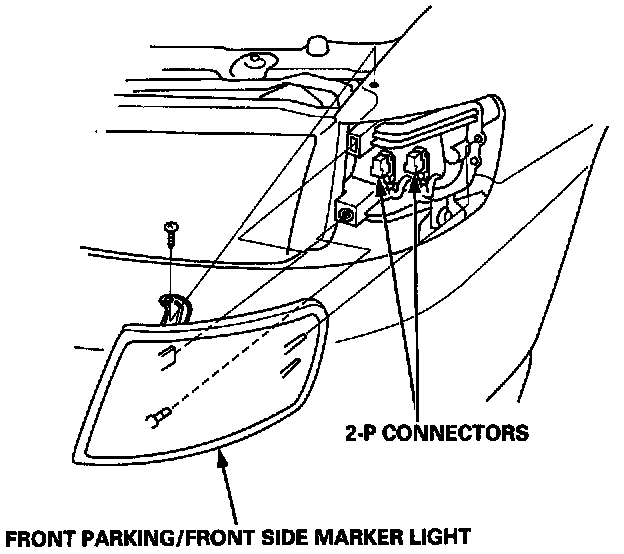 2-P CONNECTORS

FRONT PARKING/FRONT SIDE MARKER LIGHT