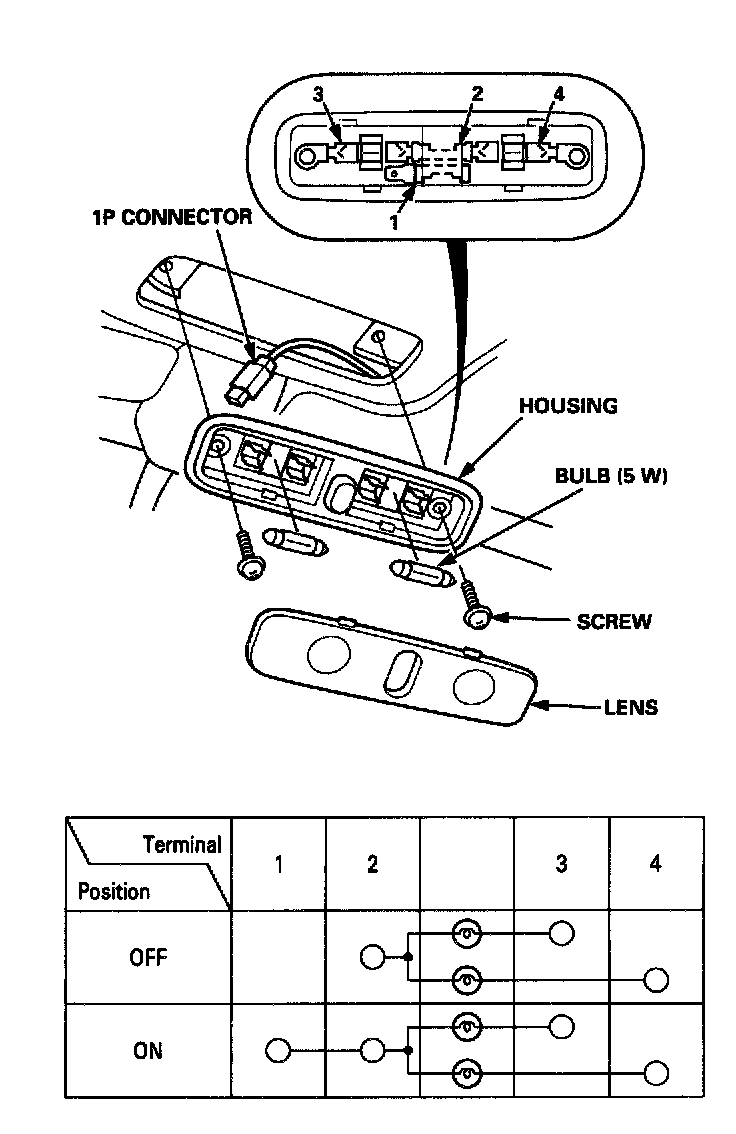 3
2
4
1
1P CONNECTOR
HOUSING
BULB (5 W)
SCREW
LENS

| Terminal / Position | 1 | 2 | | 3 | 4 |
|---|---|---|---|---|---|
| OFF | | | | | |
| ON | | | | | |