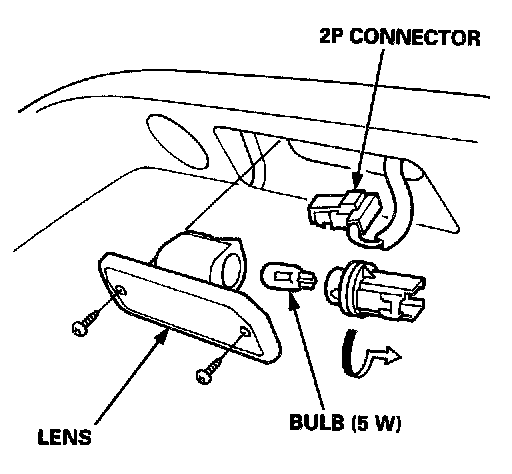 2P CONNECTOR

LENS

BULB (5 W)