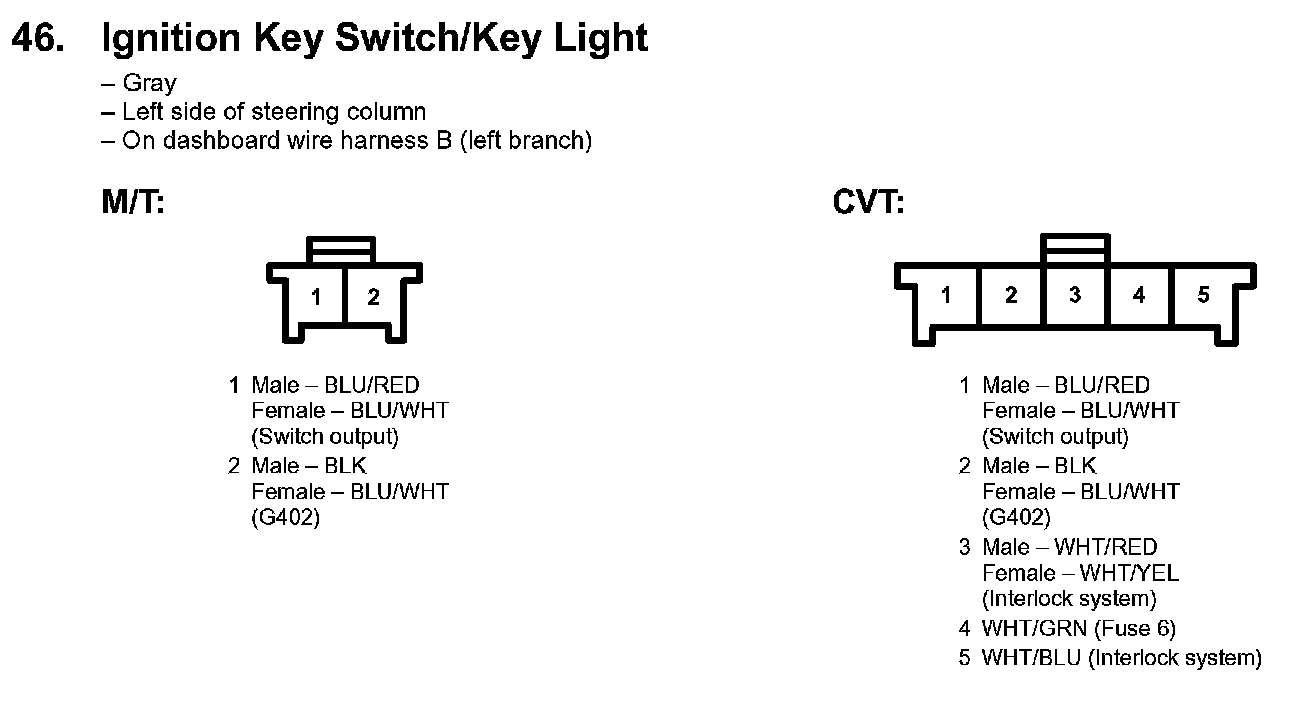 46. Ignition Key Switch/Key Light

– Gray
– Left side of steering column
– On dashboard wire harness B (left branch)

M/T:

1 2

1 Male – BLU/RED
Female – BLU/WHT
(Switch output)
2 Male – BLK
Female – BLU/WHT
(G402)

CVT:

1 2 3 4 5

1 Male – BLU/RED
Female – BLU/WHT
(Switch output)
2 Male – BLK
Female – BLU/WHT
(G402)
3 Male – WHT/RED
Female – WHT/YEL
(Interlock system)
4 WHT/GRN (Fuse 6)
5 WHT/BLU (Interlock system)