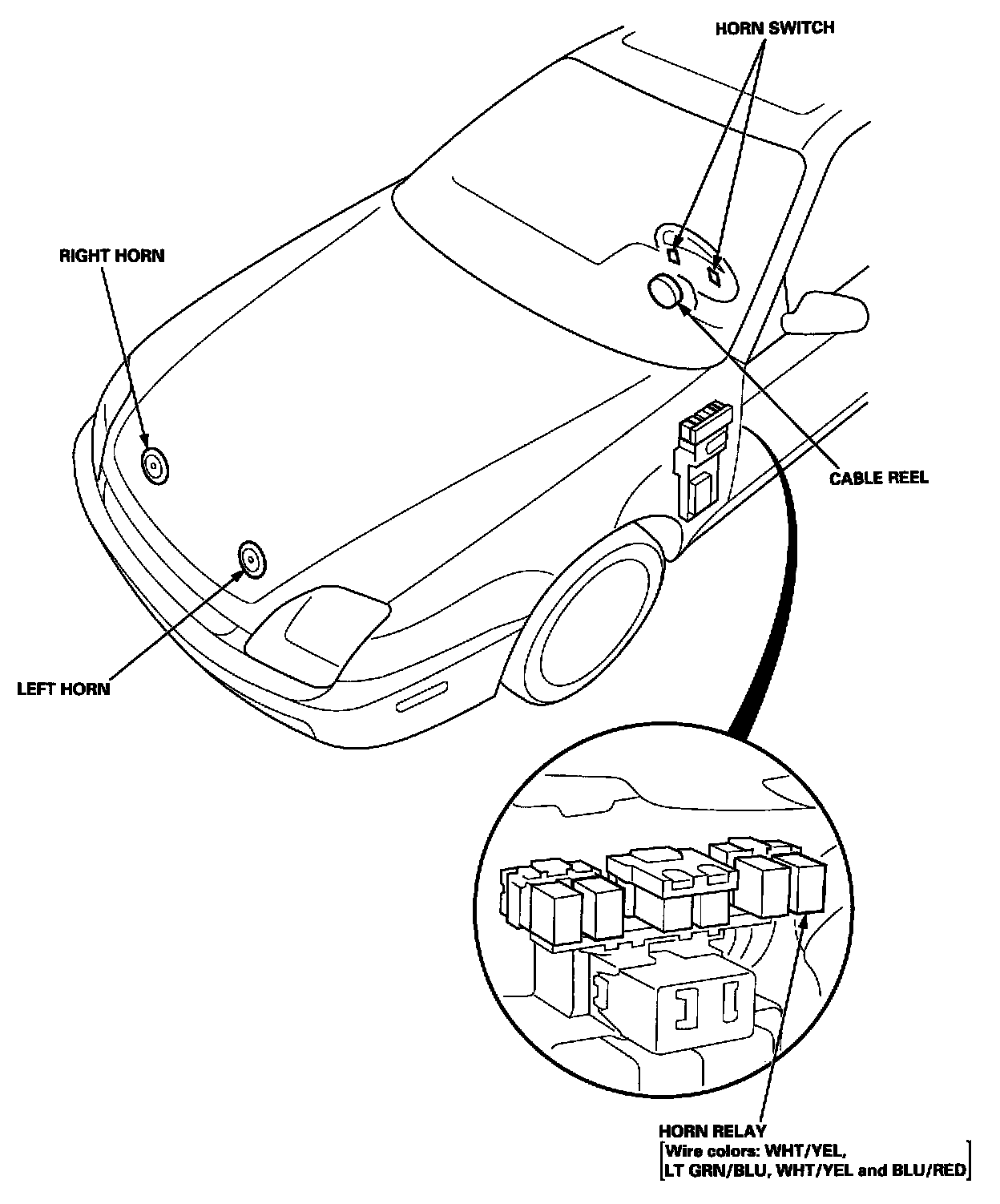 HORN SWITCH

RIGHT HORN

CABLE REEL

LEFT HORN

HORN RELAY
[Wire colors: WHT/YEL, LT GRN/BLU, WHT/YEL and BLU/RED]