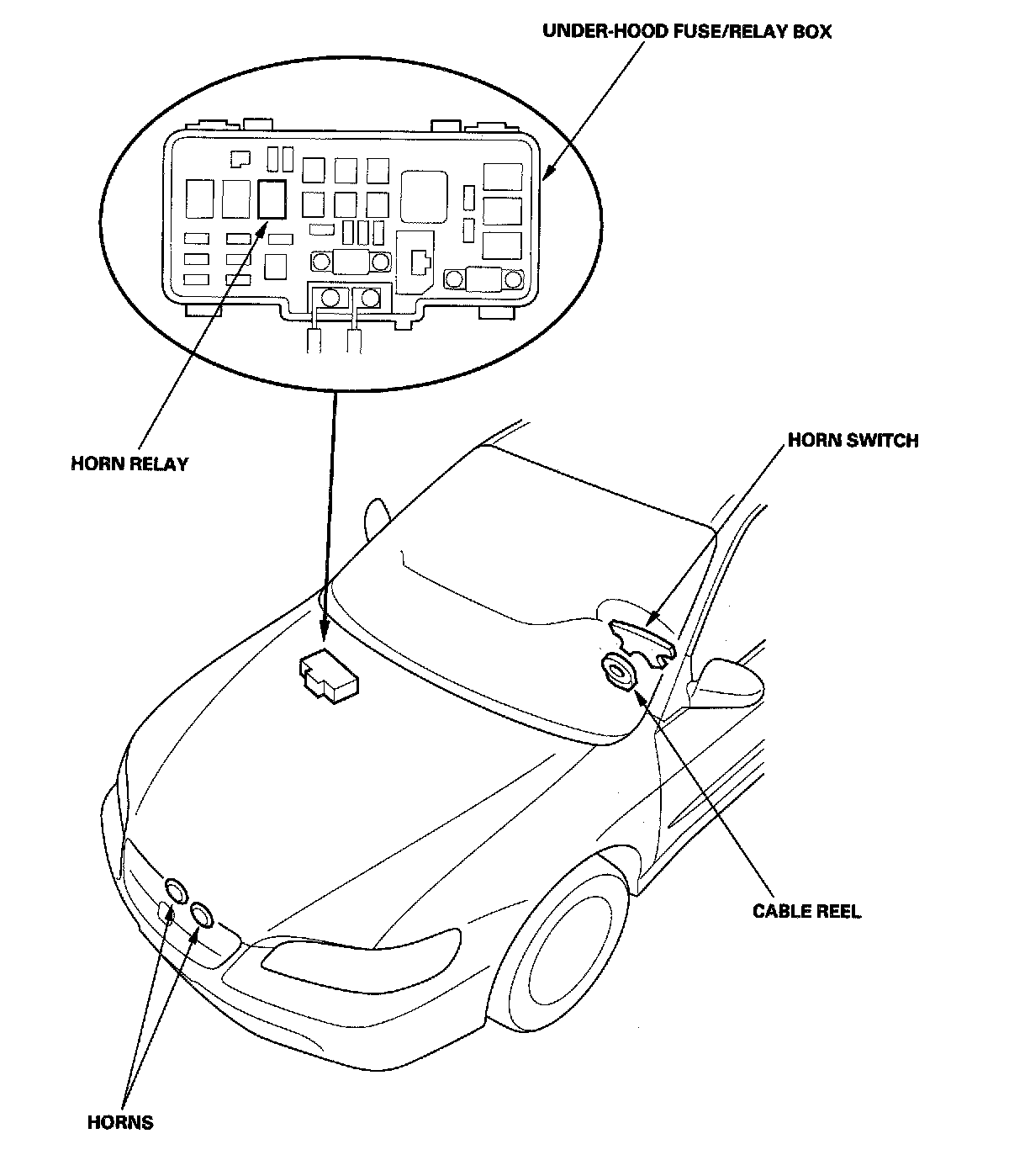 UNDER-HOOD FUSE/RELAY BOX

HORN RELAY

HORN SWITCH

CABLE REEL

HORNS