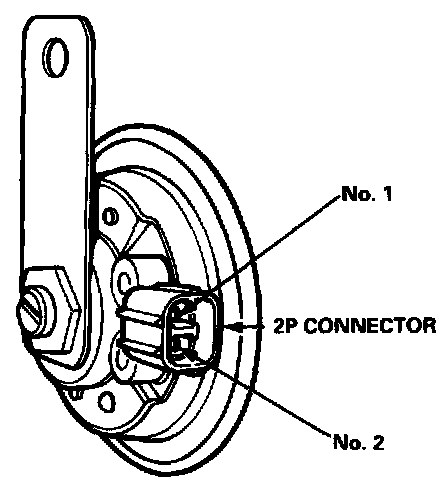 No. 1

2P CONNECTOR

No. 2