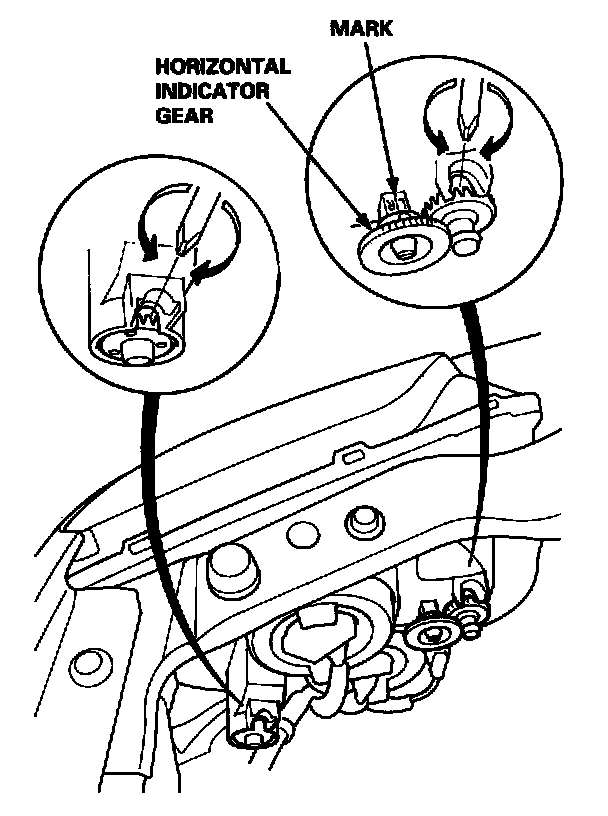 MARK

HORIZONTAL INDICATOR GEAR