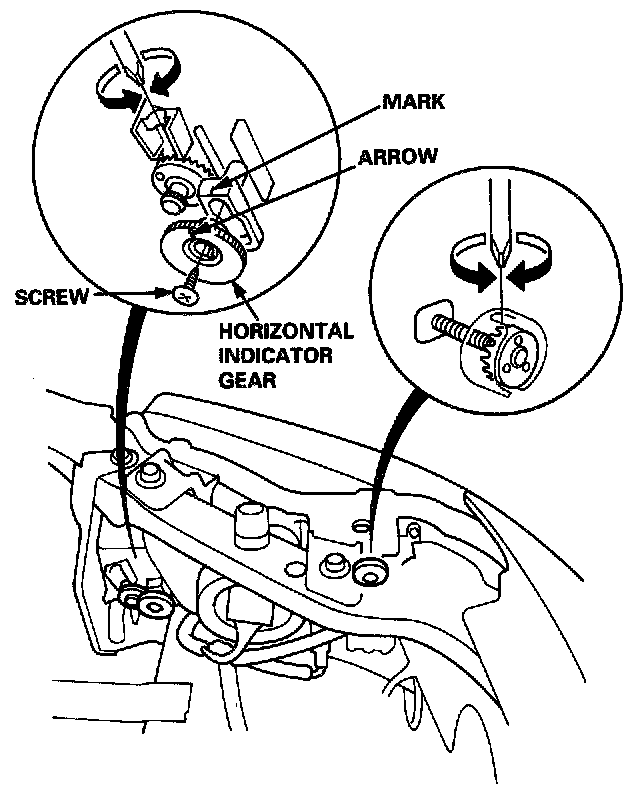 MARK
ARROW
SCREW
HORIZONTAL INDICATOR GEAR