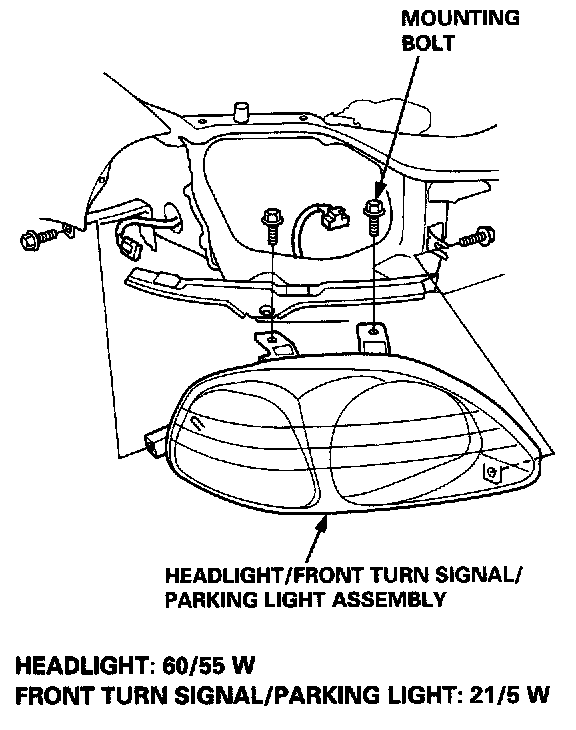 MOUNTING BOLT

HEADLIGHT/FRONT TURN SIGNAL/ PARKING LIGHT ASSEMBLY

HEADLIGHT: 60/55 W
FRONT TURN SIGNAL/PARKING LIGHT: 21/5 W