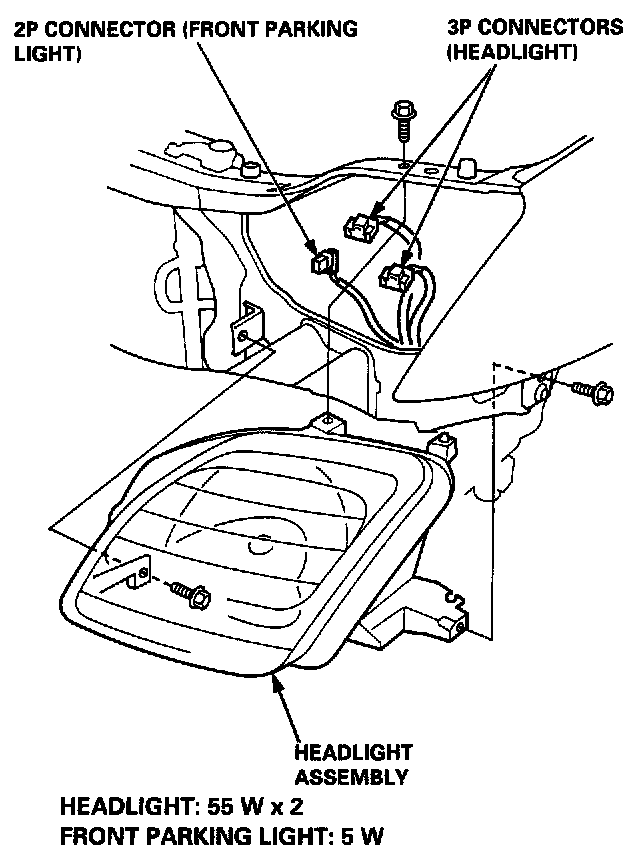 2P CONNECTOR (FRONT PARKING LIGHT)

3P CONNECTORS (HEADLIGHT)

HEADLIGHT ASSEMBLY

HEADLIGHT: 55 W x 2
FRONT PARKING LIGHT: 5 W