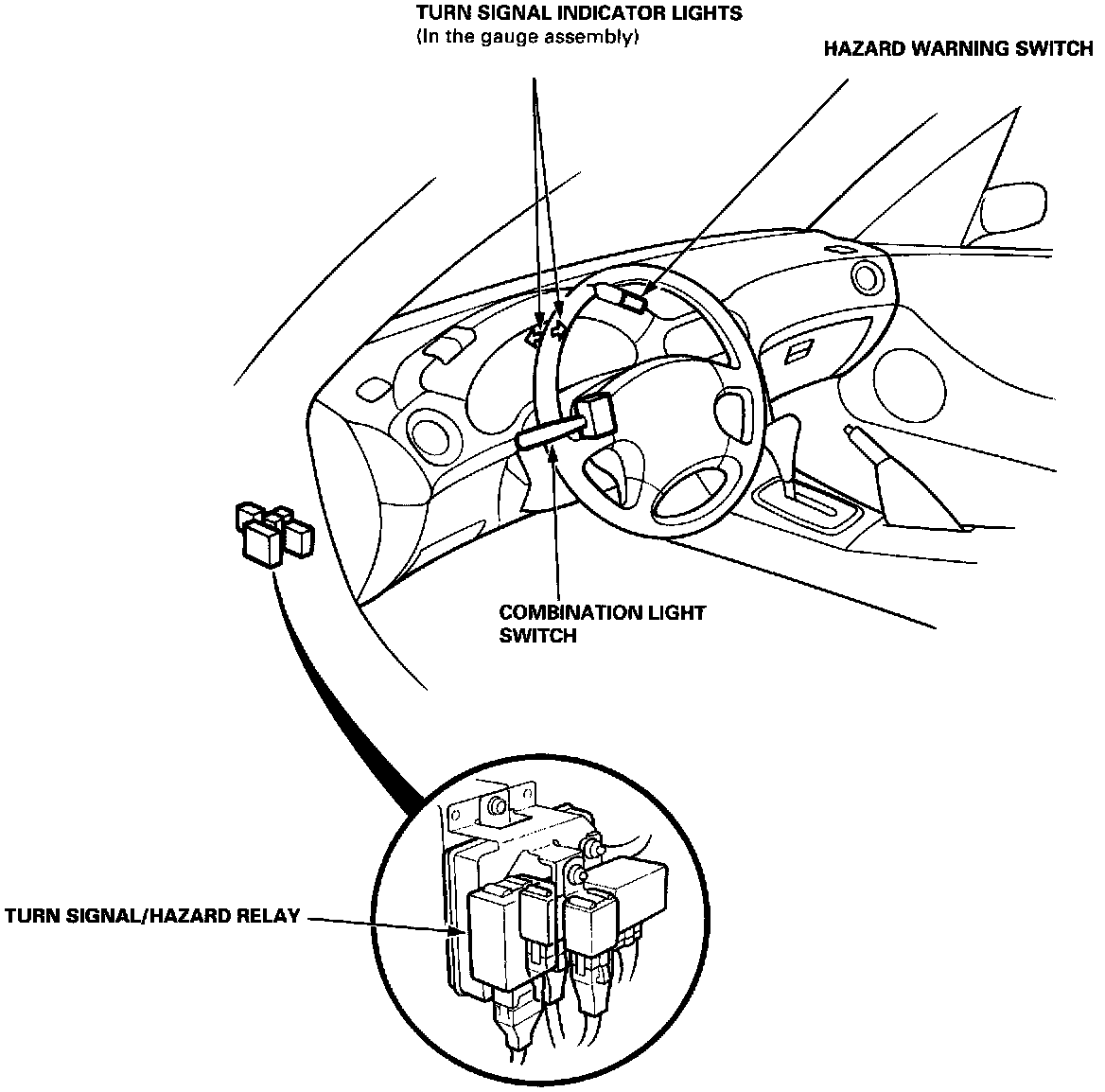 TURN SIGNAL INDICATOR LIGHTS
(In the gauge assembly)

HAZARD WARNING SWITCH

COMBINATION LIGHT SWITCH

TURN SIGNAL/HAZARD RELAY