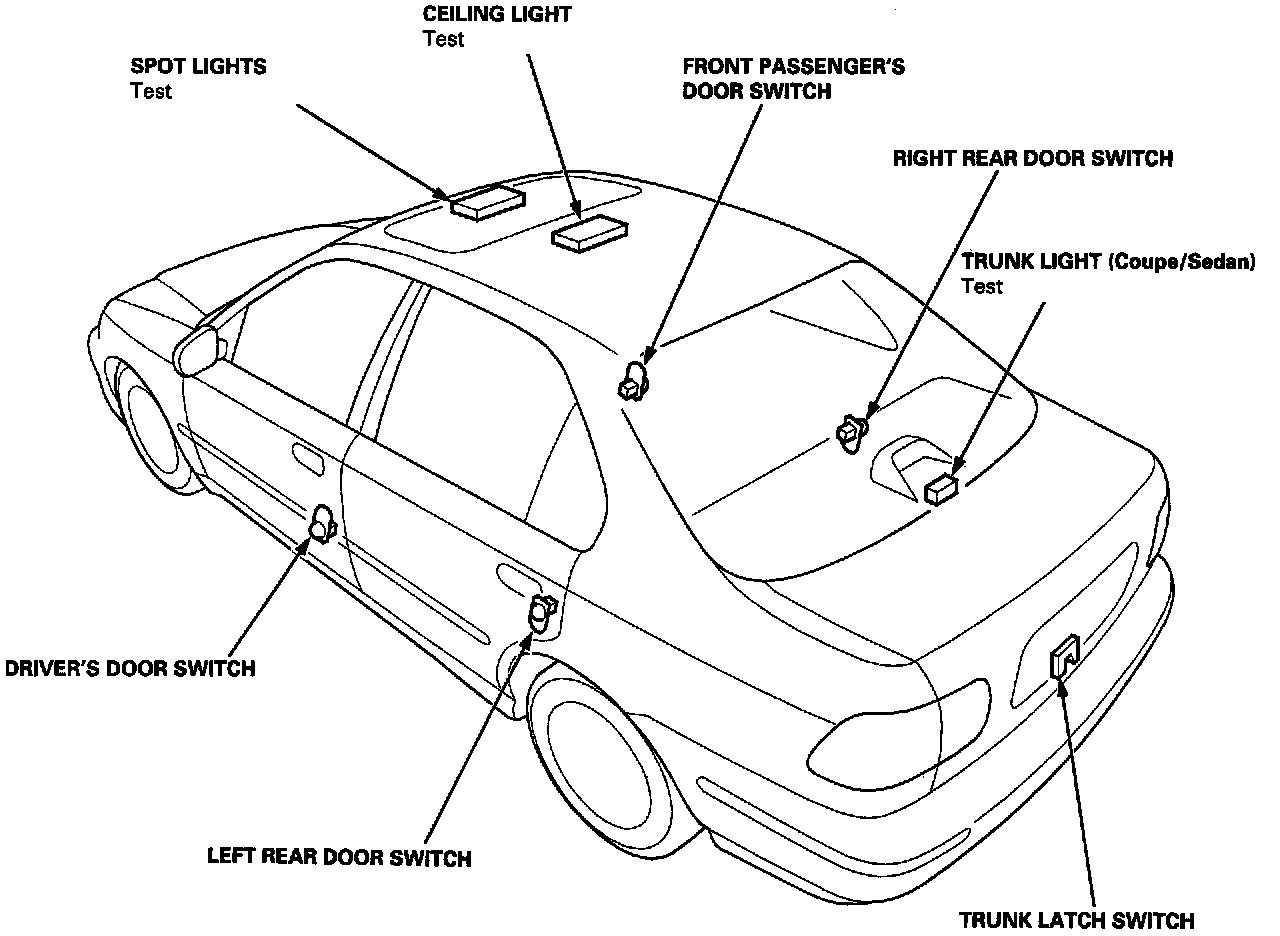 CEILING LIGHT
Test

SPOT LIGHTS
Test

FRONT PASSENGER'S
DOOR SWITCH

RIGHT REAR DOOR SWITCH

TRUNK LIGHT (Coupe/Sedan)
Test

DRIVER'S DOOR SWITCH

LEFT REAR DOOR SWITCH

TRUNK LATCH SWITCH