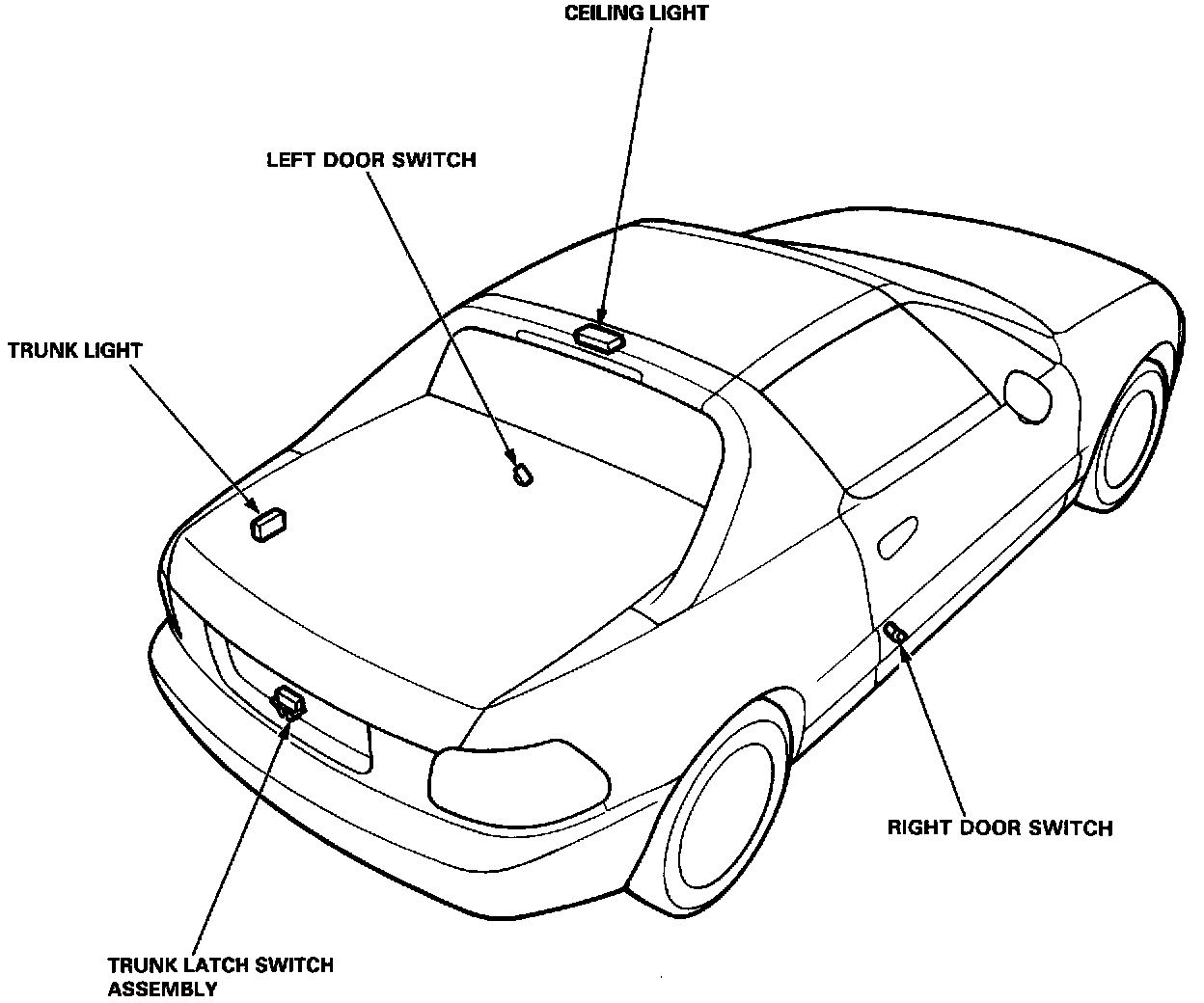 CEILING LIGHT

LEFT DOOR SWITCH

TRUNK LIGHT

RIGHT DOOR SWITCH

TRUNK LATCH SWITCH ASSEMBLY