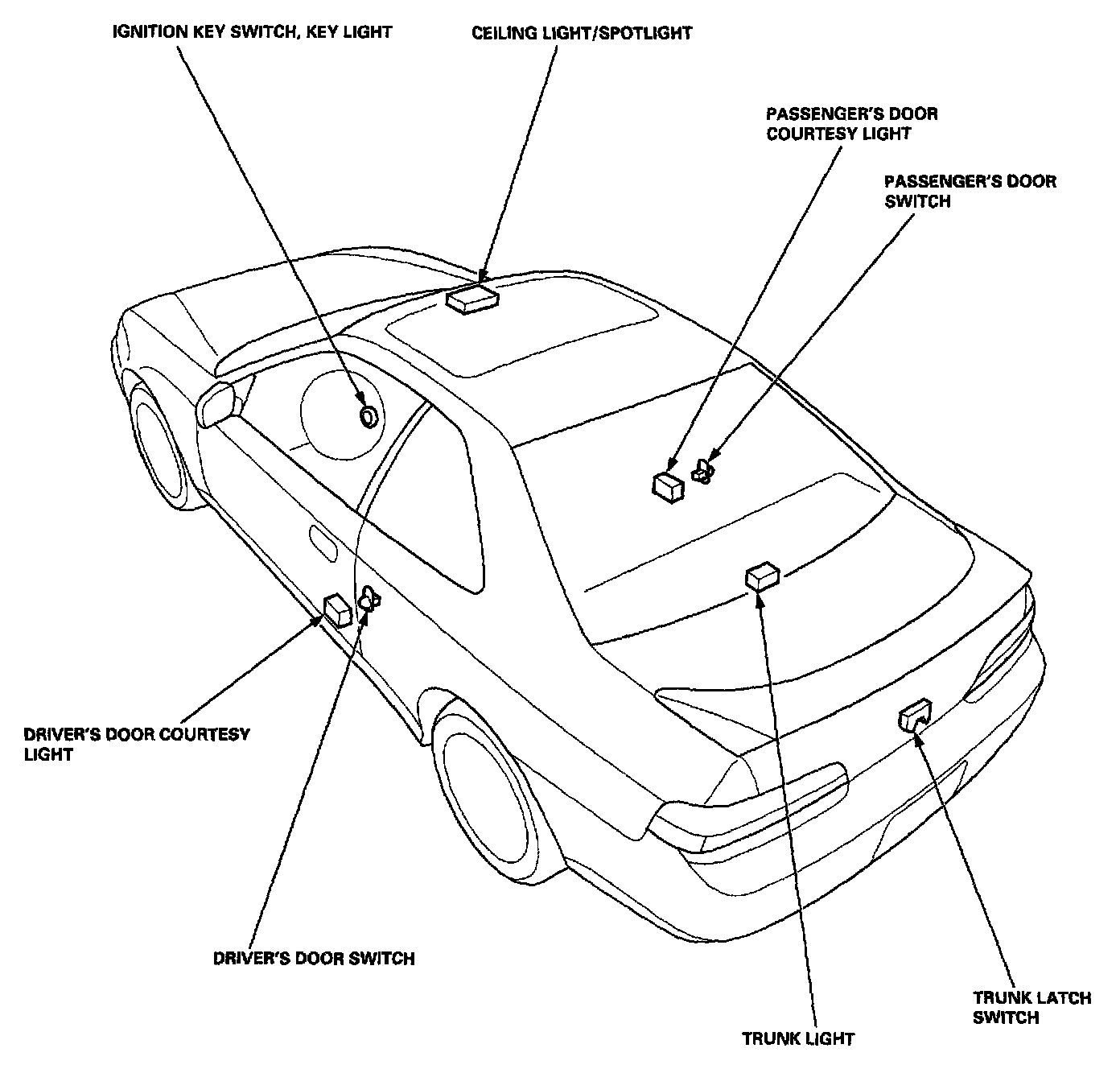 IGNITION KEY SWITCH, KEY LIGHT

CEILING LIGHT/SPOTLIGHT

PASSENGER'S DOOR COURTESY LIGHT

PASSENGER'S DOOR SWITCH

DRIVER'S DOOR COURTESY LIGHT

DRIVER'S DOOR SWITCH

TRUNK LIGHT

TRUNK LATCH SWITCH