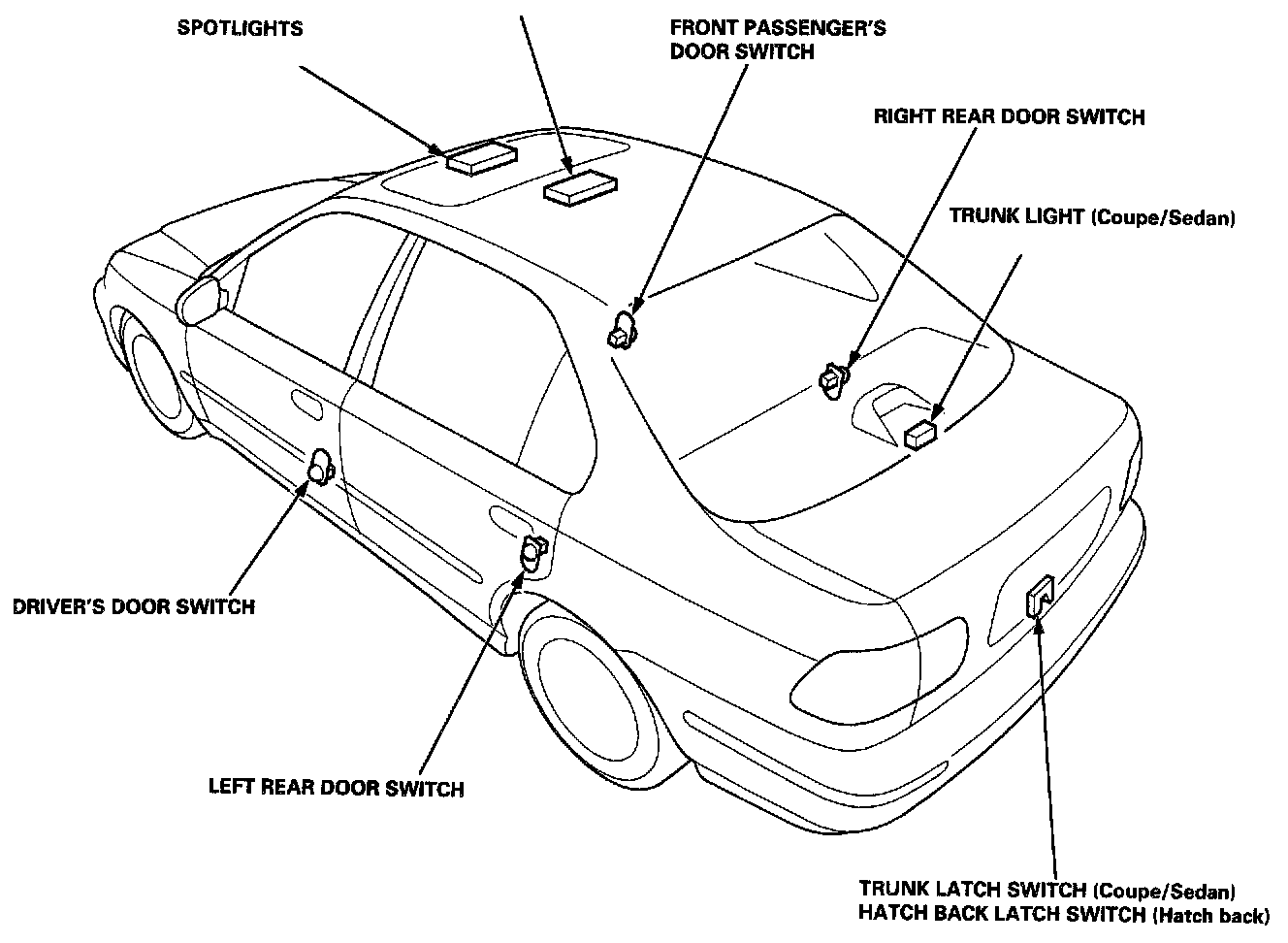 SPOTLIGHTS

FRONT PASSENGER'S DOOR SWITCH

RIGHT REAR DOOR SWITCH

TRUNK LIGHT (Coupe/Sedan)

DRIVER'S DOOR SWITCH

LEFT REAR DOOR SWITCH

TRUNK LATCH SWITCH (Coupe/Sedan)
HATCH BACK LATCH SWITCH (Hatch back)