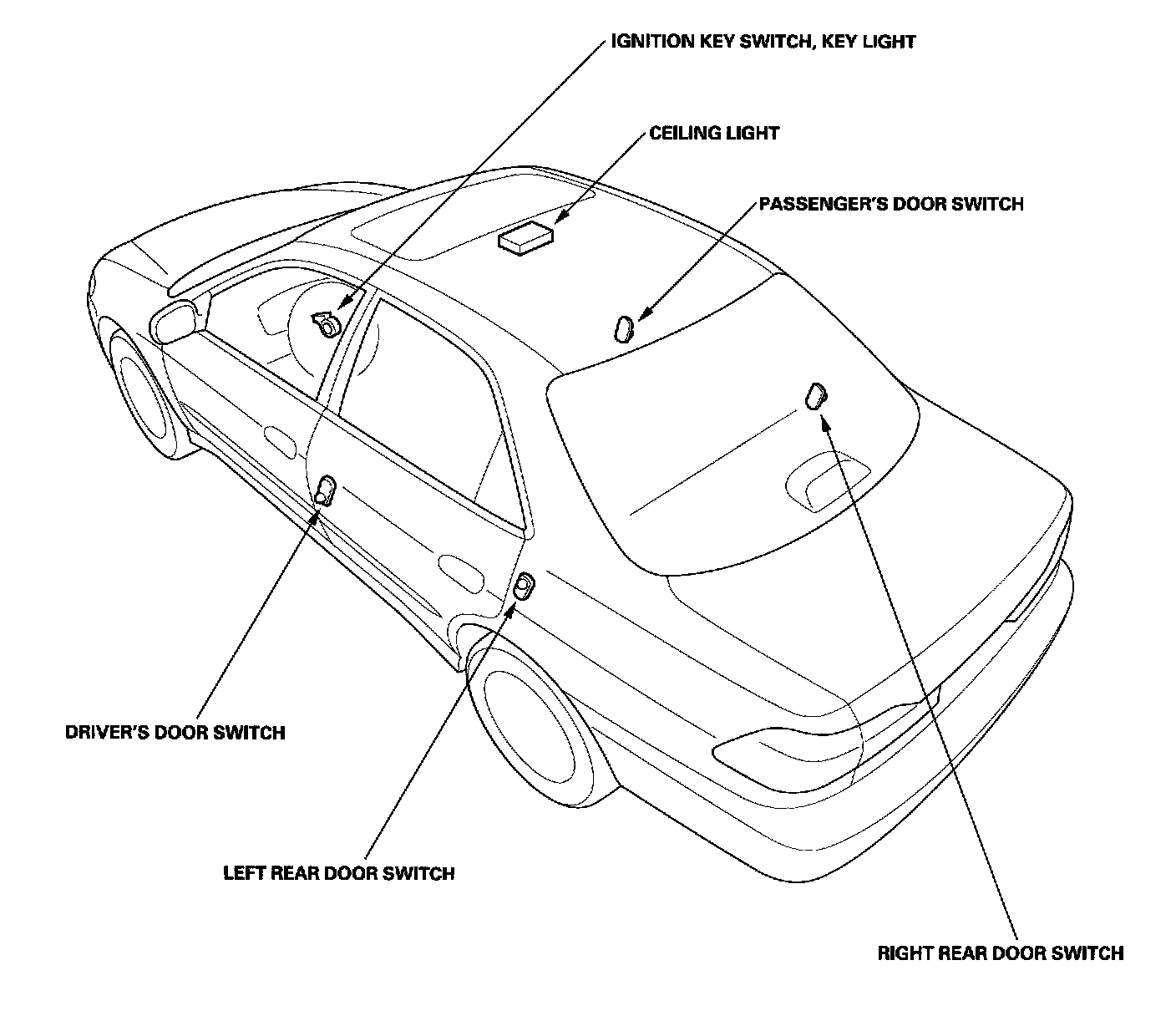 IGNITION KEY SWITCH, KEY LIGHT

CEILING LIGHT

PASSENGER'S DOOR SWITCH

DRIVER'S DOOR SWITCH

LEFT REAR DOOR SWITCH

RIGHT REAR DOOR SWITCH