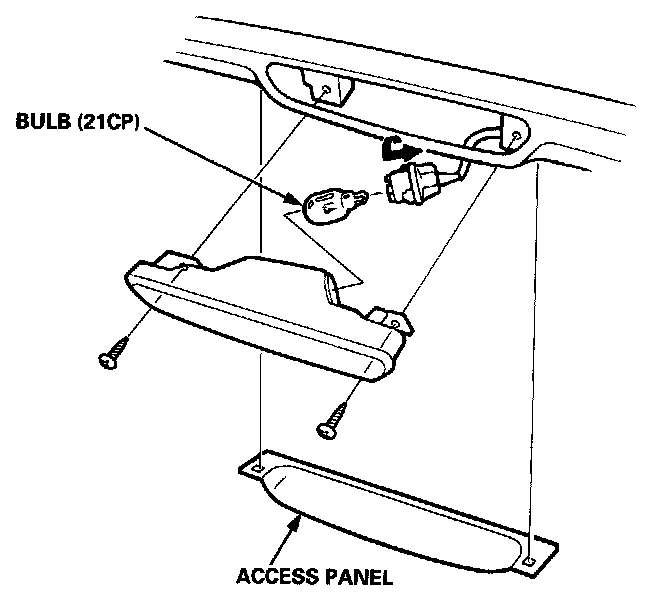 BULB (21CP)

ACCESS PANEL