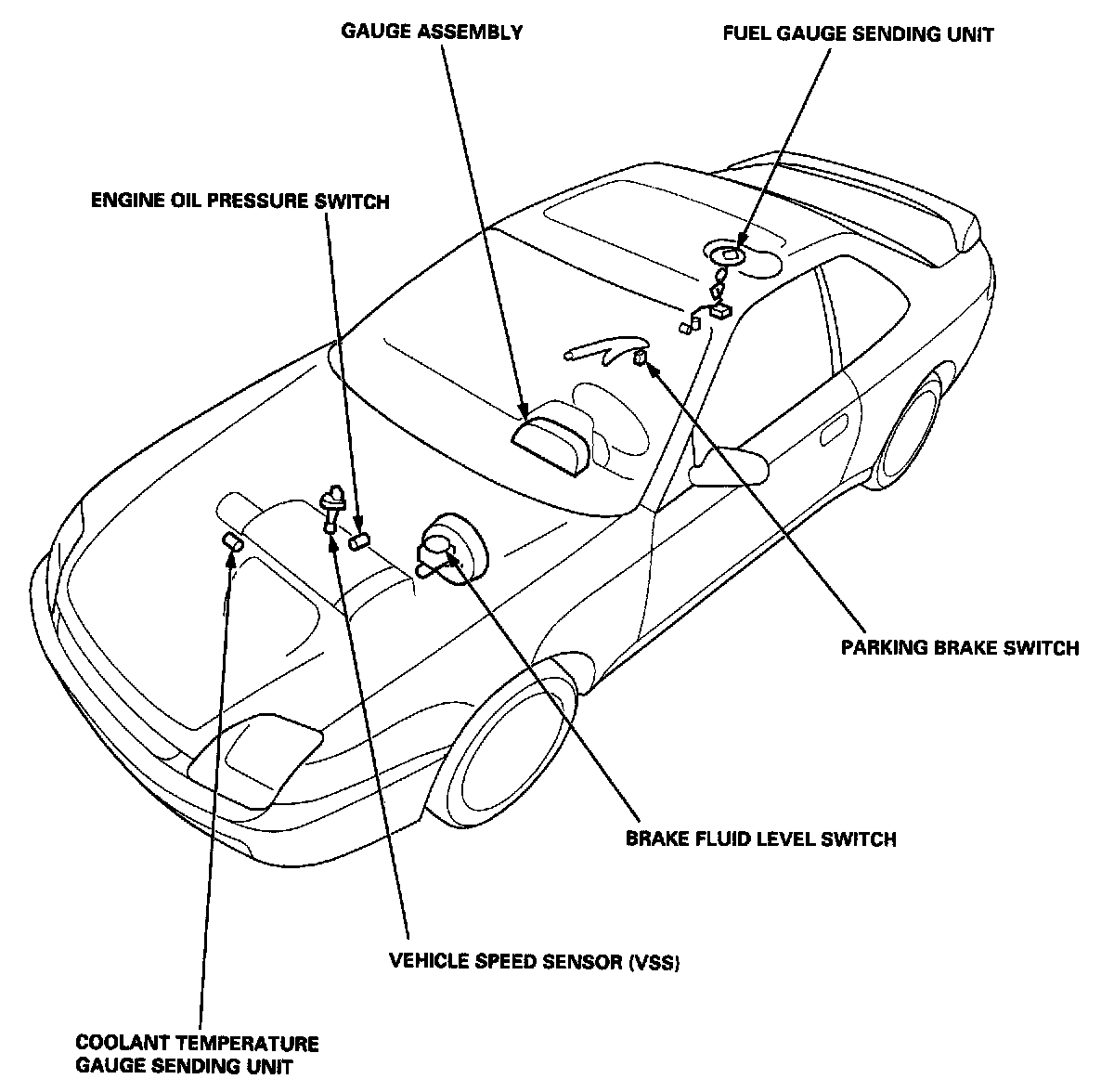 GAUGE ASSEMBLY

FUEL GAUGE SENDING UNIT

ENGINE OIL PRESSURE SWITCH

PARKING BRAKE SWITCH

BRAKE FLUID LEVEL SWITCH

VEHICLE SPEED SENSOR (VSS)

COOLANT TEMPERATURE GAUGE SENDING UNIT