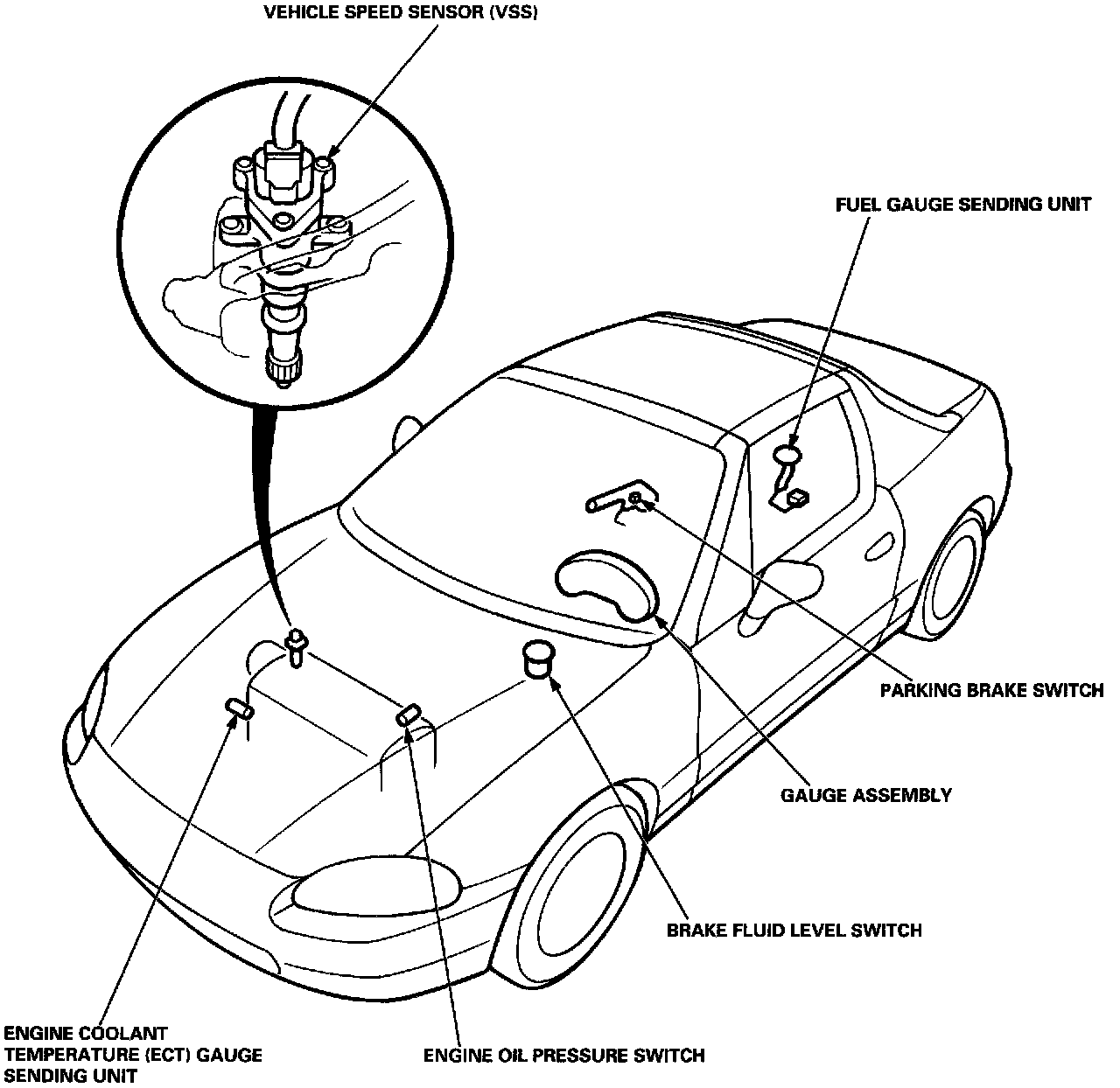 VEHICLE SPEED SENSOR (VSS)

FUEL GAUGE SENDING UNIT

PARKING BRAKE SWITCH

GAUGE ASSEMBLY

BRAKE FLUID LEVEL SWITCH

ENGINE COOLANT TEMPERATURE (ECT) GAUGE SENDING UNIT

ENGINE OIL PRESSURE SWITCH