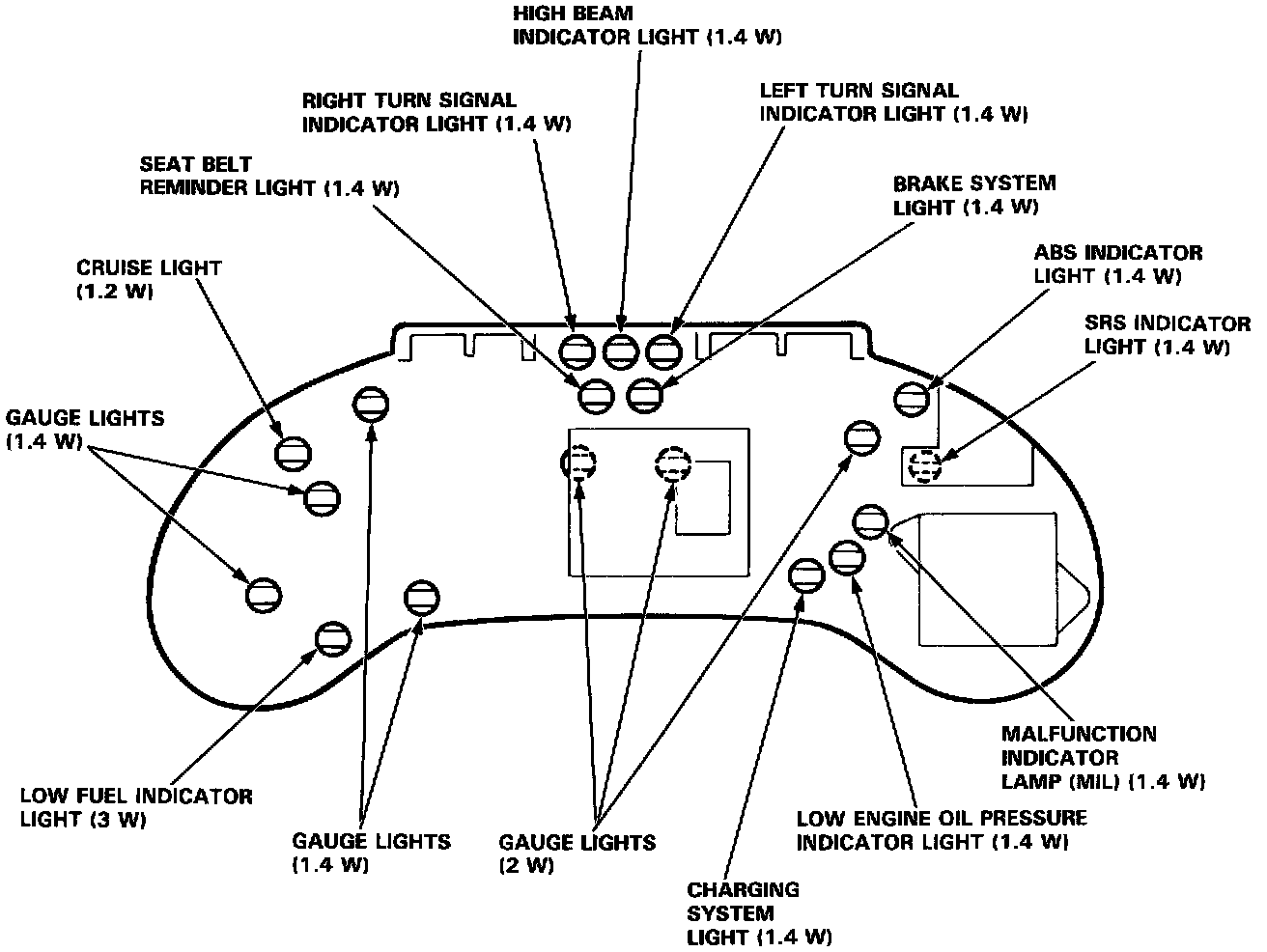 HIGH BEAM INDICATOR LIGHT (1.4 W)

RIGHT TURN SIGNAL INDICATOR LIGHT (1.4 W)

LEFT TURN SIGNAL INDICATOR LIGHT (1.4 W)

SEAT BELT REMINDER LIGHT (1.4 W)

BRAKE SYSTEM LIGHT (1.4 W)

CRUISE LIGHT (1.2 W)

ABS INDICATOR LIGHT (1.4 W)

SRS INDICATOR LIGHT (1.4 W)

GAUGE LIGHTS (1.4 W)

MALFUNCTION INDICATOR LAMP (MIL) (1.4 W)

LOW FUEL INDICATOR LIGHT (3 W)

GAUGE LIGHTS (1.4 W)

GAUGE LIGHTS (2 W)

LOW ENGINE OIL PRESSURE INDICATOR LIGHT (1.4 W)

CHARGING SYSTEM LIGHT (1.4 W)