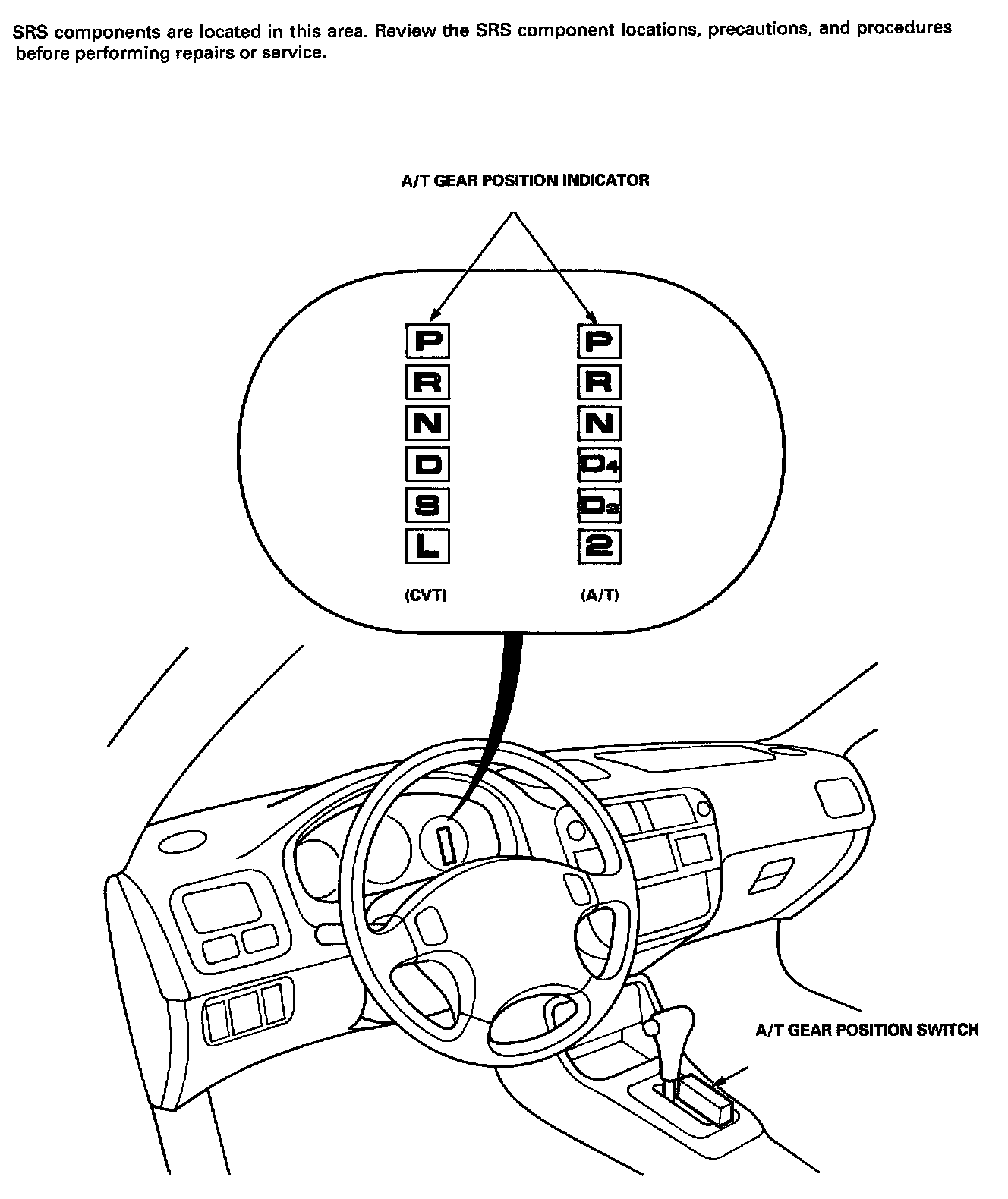 SRS components are located in this area. Review the SRS component locations, precautions, and procedures before performing repairs or service.

A/T GEAR POSITION INDICATOR

P
R
N
D
S
L

(CVT)

P
R
N
$D_4$
$D_3$
2

(A/T)

A/T GEAR POSITION SWITCH