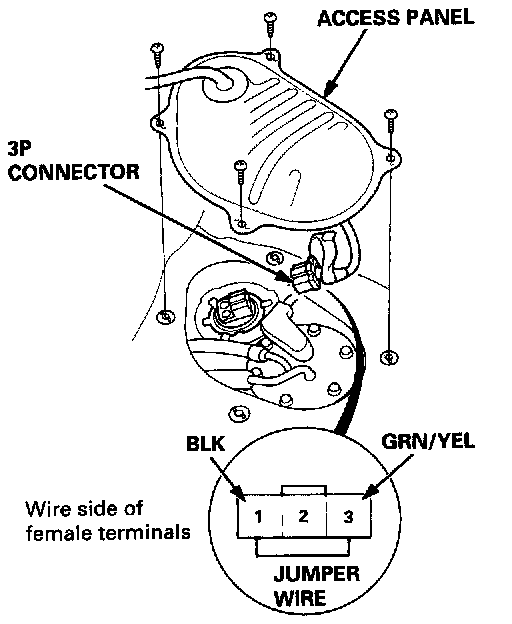 ACCESS PANEL

3P CONNECTOR

BLK

GRN/YEL

Wire side of female terminals

1 2 3

JUMPER WIRE