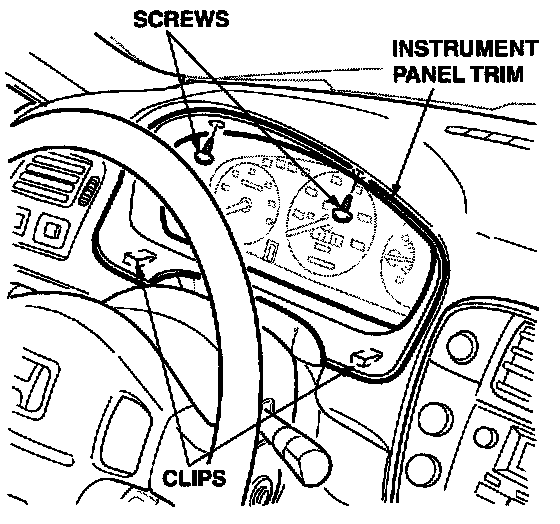 SCREWS

INSTRUMENT PANEL TRIM

CLIPS