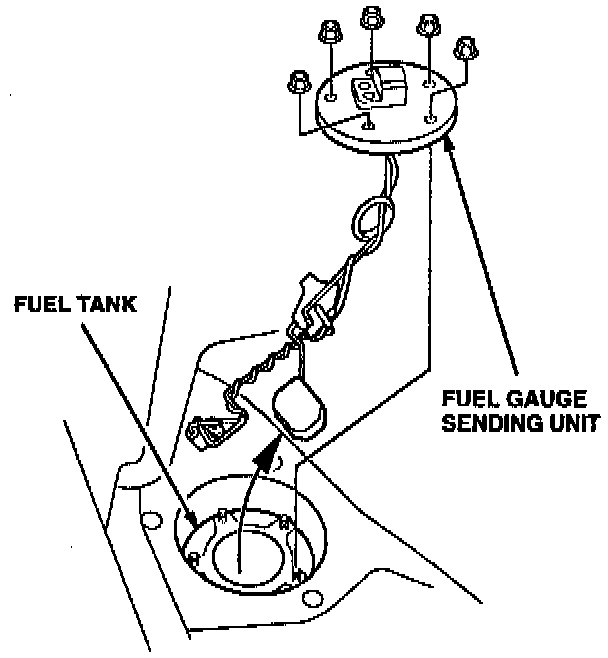 FUEL TANK

FUEL GAUGE SENDING UNIT