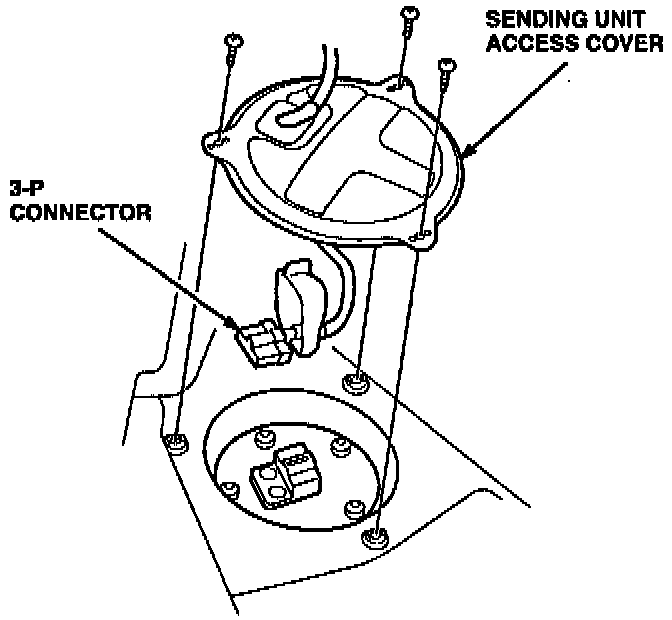 SENDING UNIT
ACCESS COVER

3-P
CONNECTOR