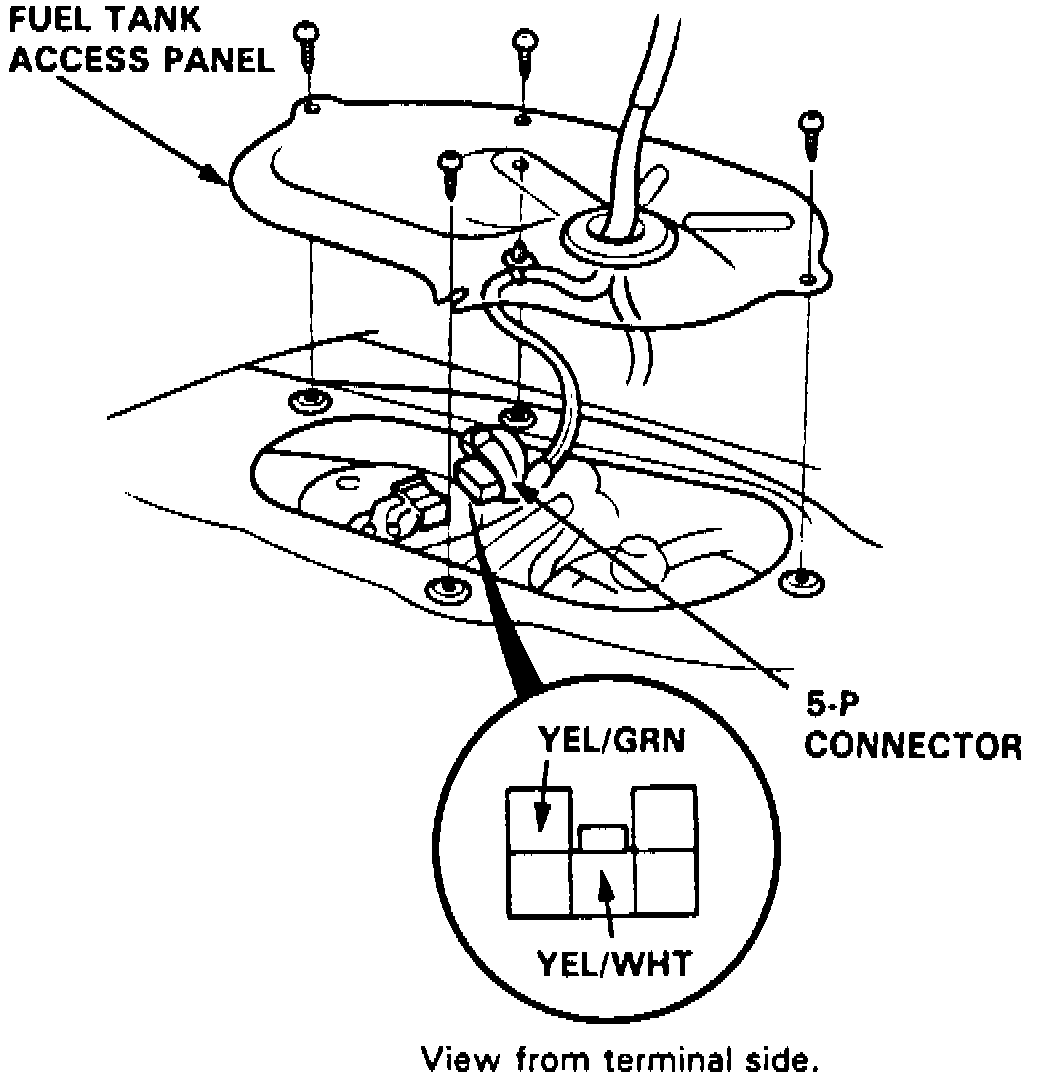 FUEL TANK
ACCESS PANEL

5-P
CONNECTOR

YEL/GRN

YEL/WHT

View from terminal side.