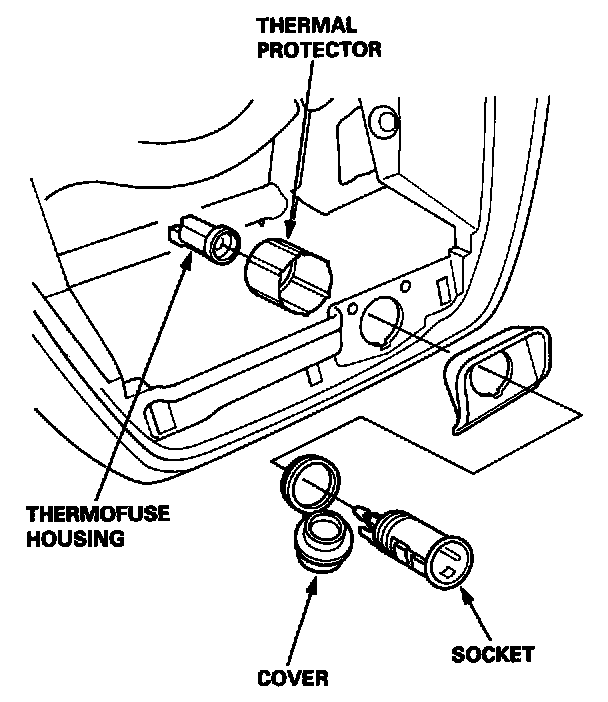 THERMAL PROTECTOR

THERMOFUSE HOUSING

COVER

SOCKET