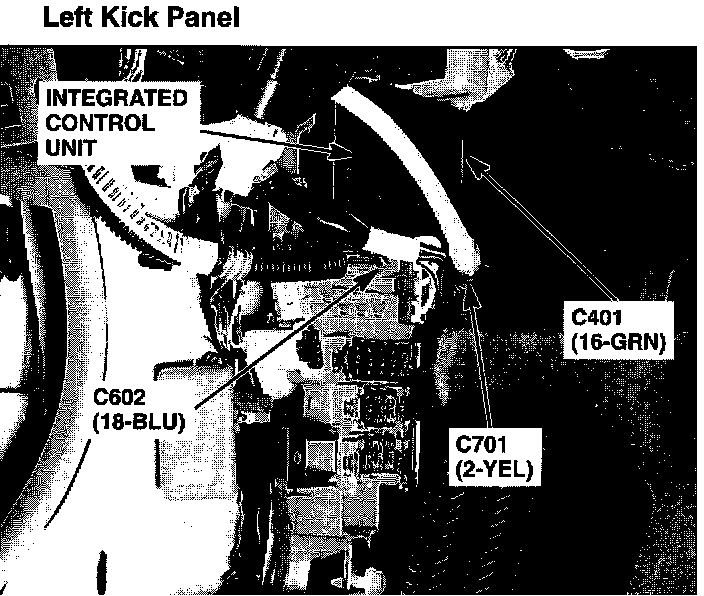 Left Kick Panel

INTEGRATED CONTROL UNIT

C401 (16-GRN)

C602 (18-BLU)

C701 (2-YEL)