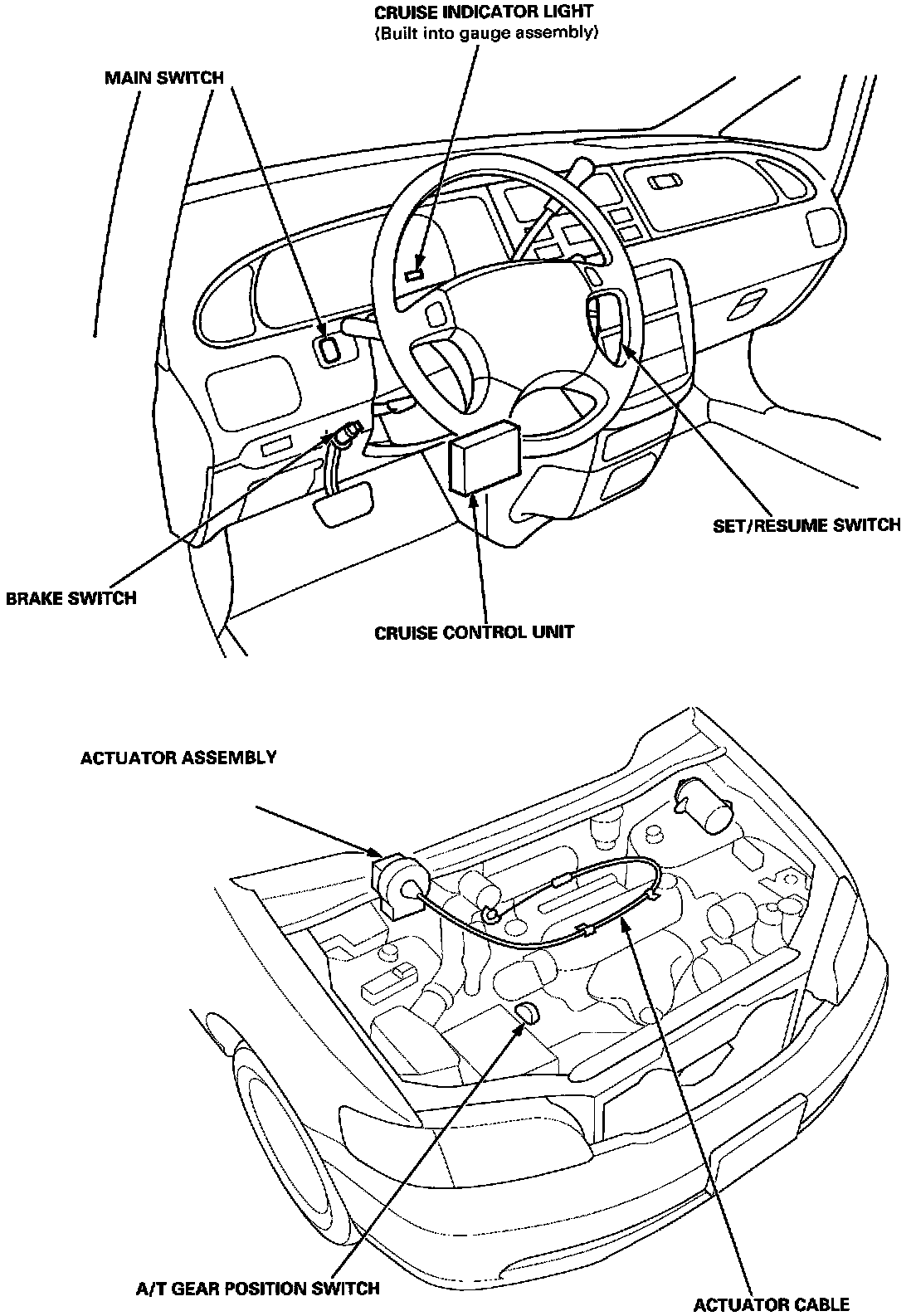 CRUISE INDICATOR LIGHT
(Built into gauge assembly)

MAIN SWITCH

SET/RESUME SWITCH

BRAKE SWITCH

CRUISE CONTROL UNIT

ACTUATOR ASSEMBLY

A/T GEAR POSITION SWITCH

ACTUATOR CABLE