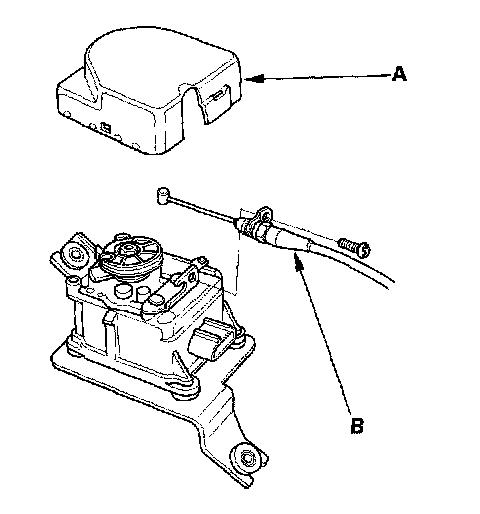 A

B