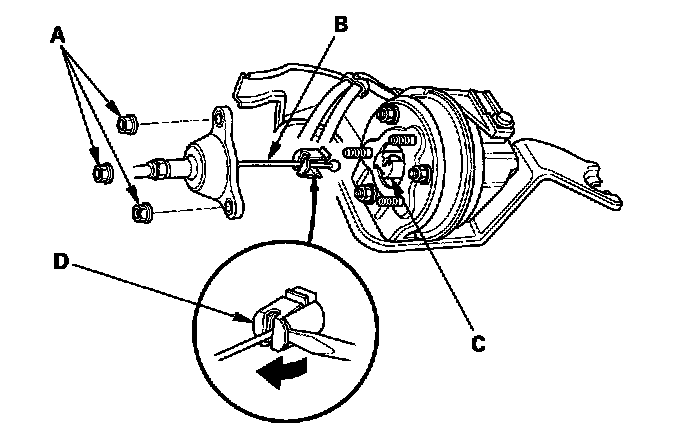 A
B
D
C