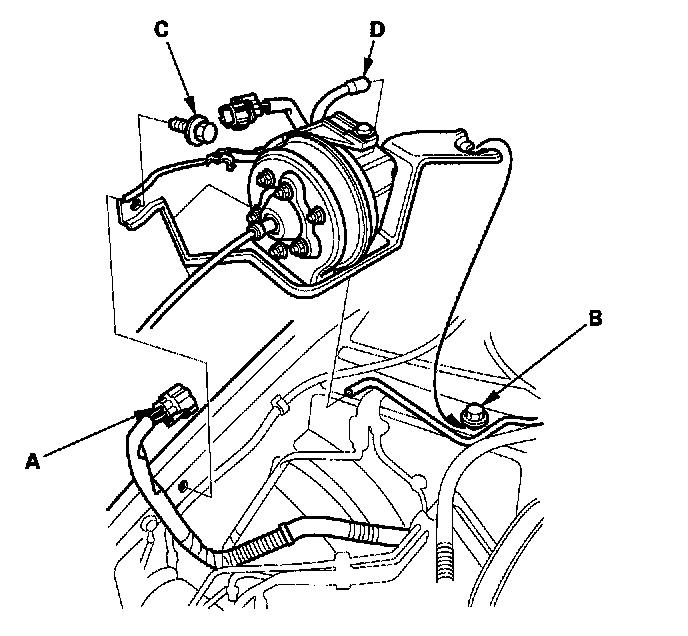 C
D
B
A