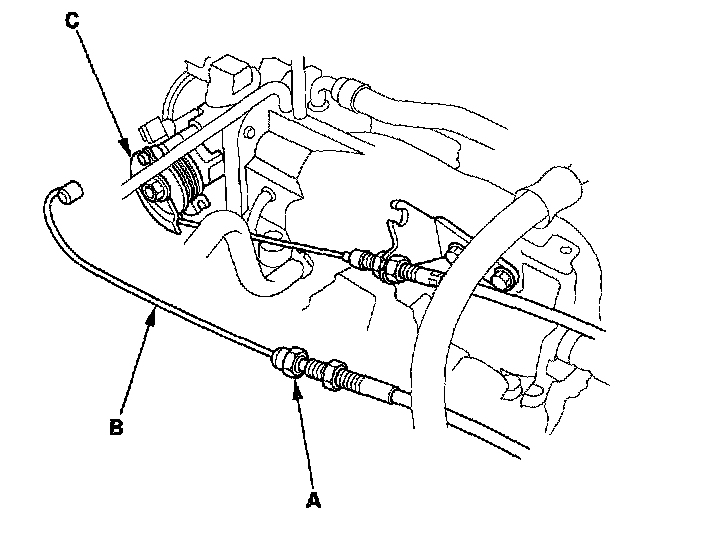 C

B

A