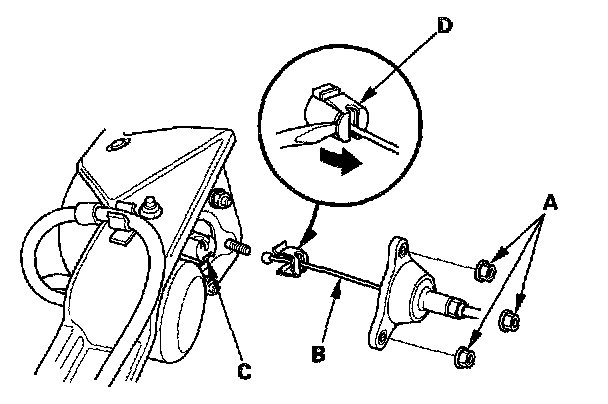 D

A

B

C