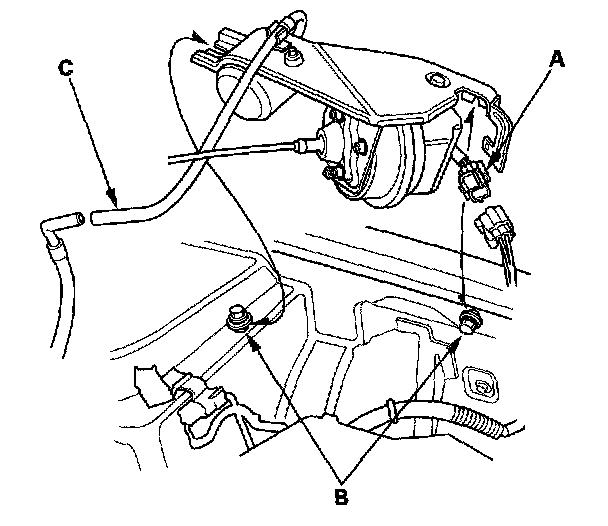 C
A
B