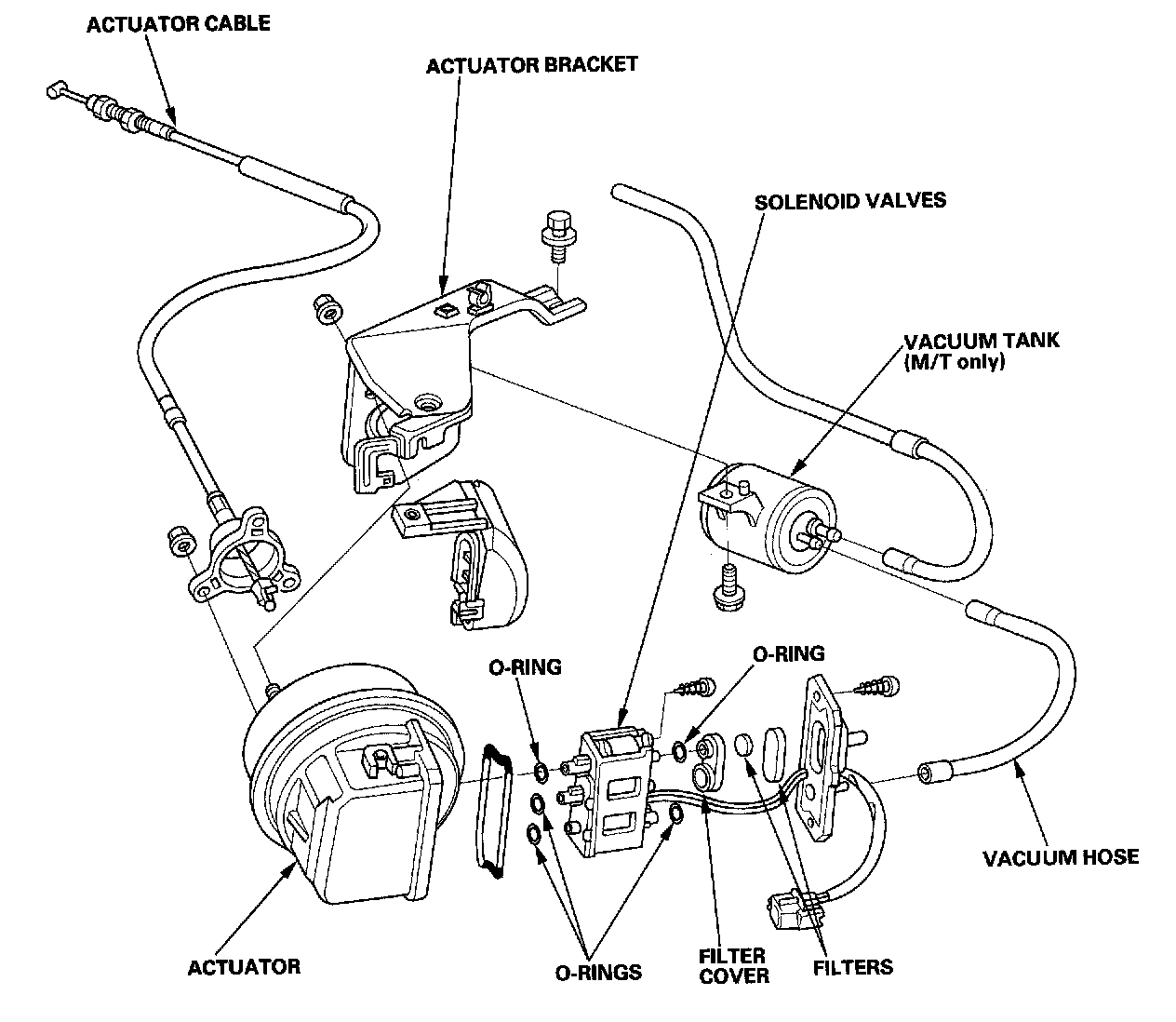 ACTUATOR CABLE

ACTUATOR BRACKET

SOLENOID VALVES

VACUUM TANK
(M/T only)

O-RING

O-RING

VACUUM HOSE

ACTUATOR

O-RINGS

FILTER
COVER

FILTERS