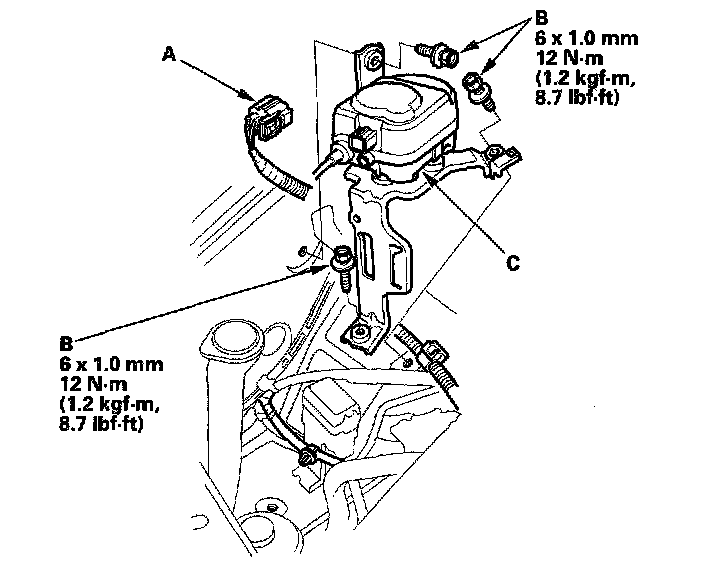 A

B
6 x 1.0 mm
12 N·m
(1.2 kgf·m,
8.7 lbf·ft)

C

B
6 x 1.0 mm
12 N·m
(1.2 kgf·m,
8.7 lbf·ft)