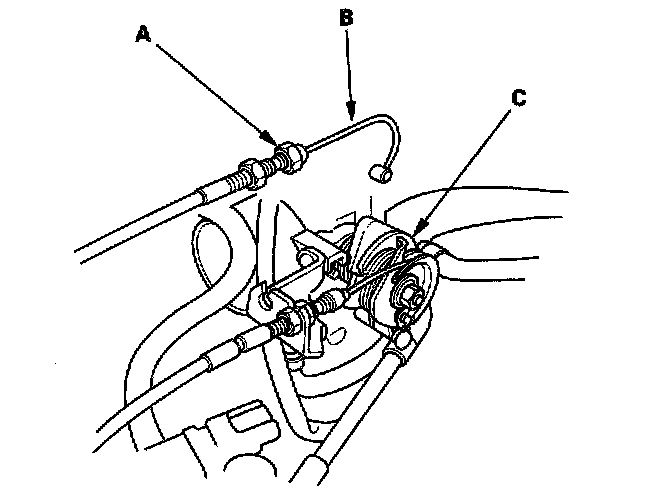 A
B
C